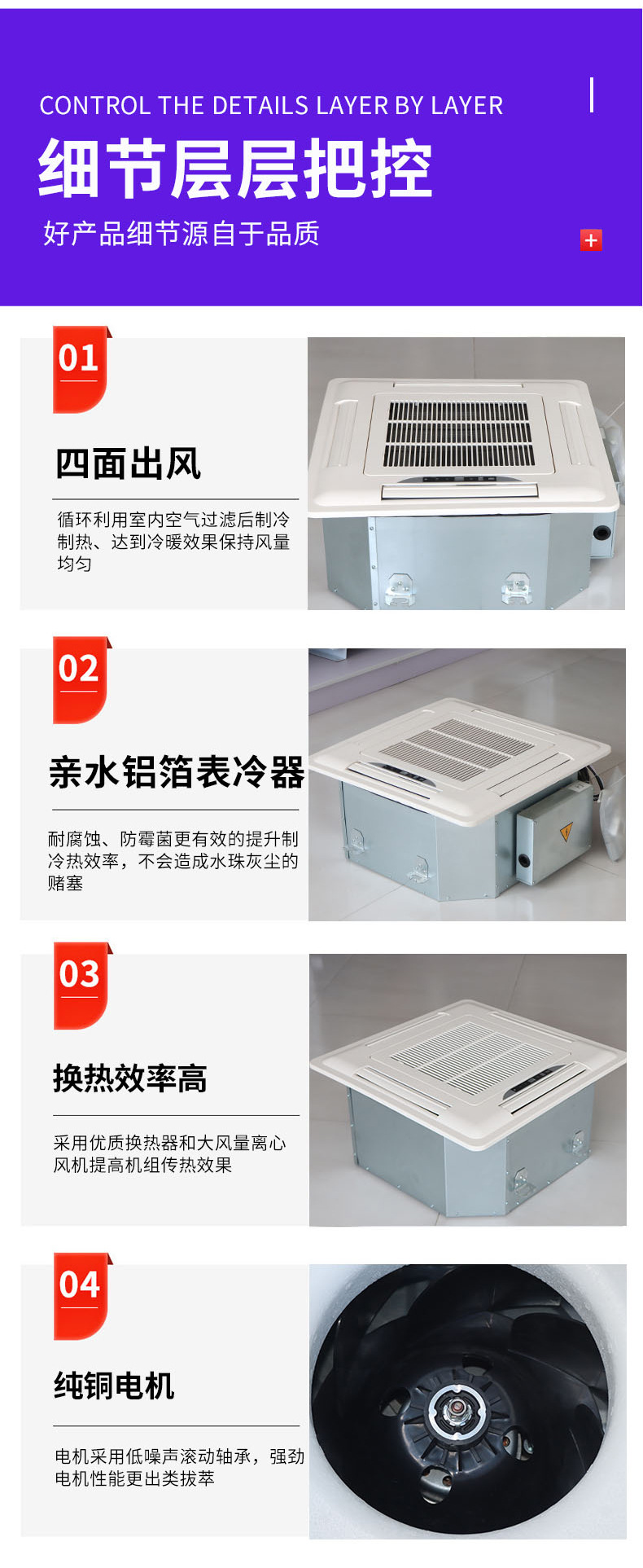 CONTROL THE DETAILS LAYER BY LAYER

细节层层把控

好产品细节源自于品质

01

四面出风

循环利用室内空气过滤后制冷制热、达到冷暖效果保持风量均匀

02

亲水铝箔表冷器

耐腐蚀、防霉菌更有效的提升制冷热效率，不会造成水珠灰尘的赌塞

03

换热效率高

采用优质换热器和大风量离心风机提高机组传热效果

04

纯铜电机

电机采用低噪声滚动轴承，强劲电机性能更出类拔萃