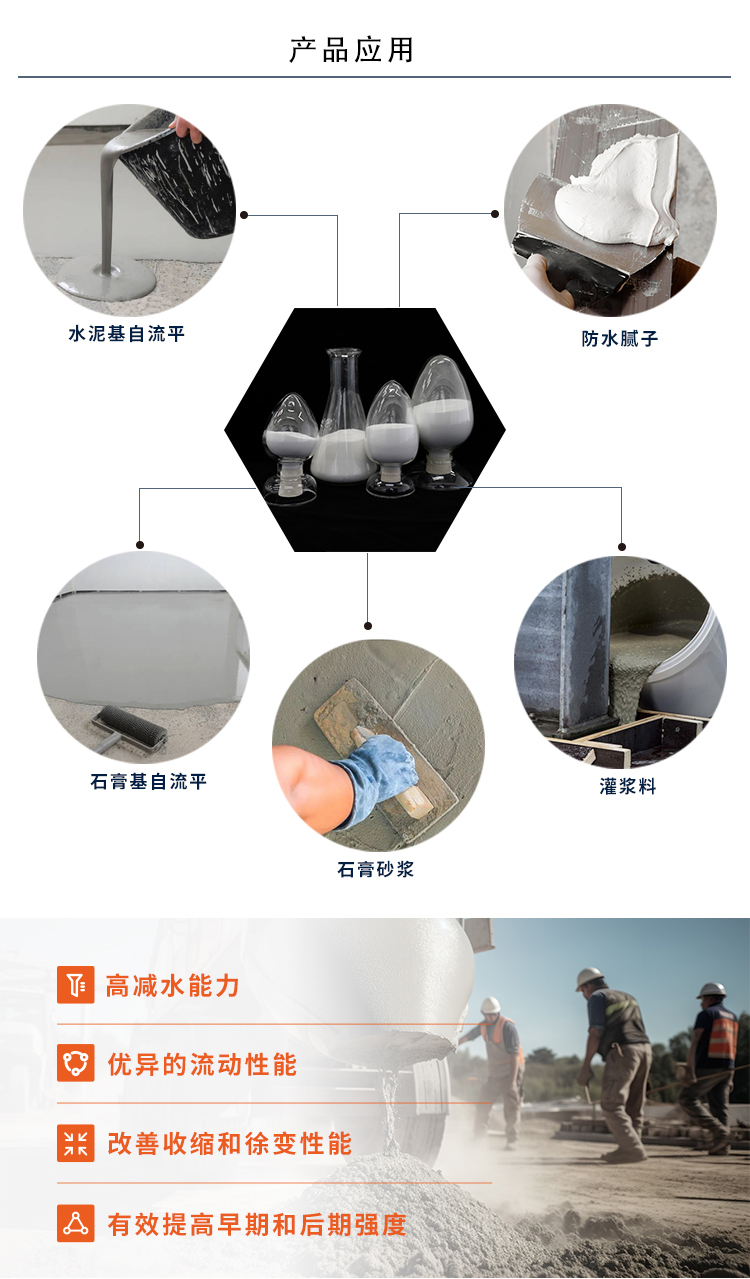 产品应用

水泥基自流平

防水腻子

石膏基自流平

石膏砂浆

灌浆料

高减水能力

优异的流动性能

改善收缩和徐变性能

有效提高早期和后期强度