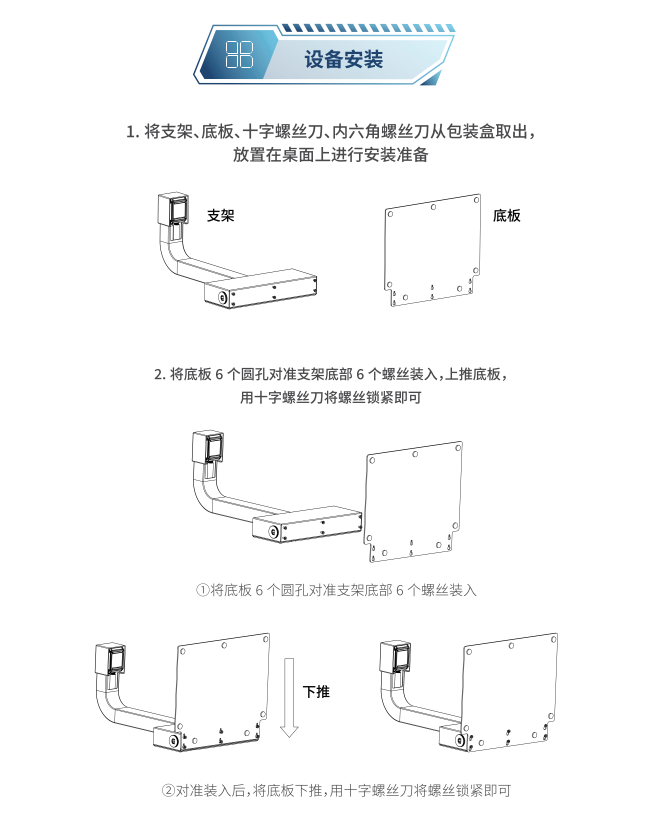 设备安装

1. 将支架、底板、十字螺丝刀、内六角螺丝刀从包装盒取出，放置在桌面上进行安装准备

支架

底板

2. 将底板 6 个圆孔对准支架底部 6 个螺丝装入，上推底板，用十字螺丝刀将螺丝锁紧即可

①将底板 6 个圆孔对准支架底部 6 个螺丝装入

下推

②对准装入后，将底板下推，用十字螺丝刀将螺丝锁紧即可