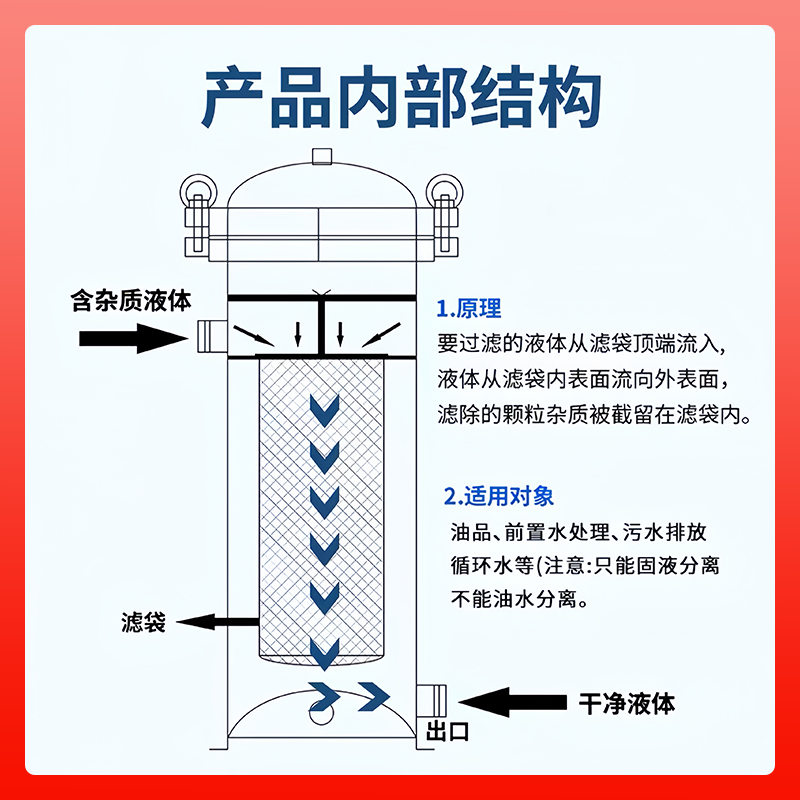 产品内部结构

含杂质液体

1.原理

要过滤的液体从滤袋顶端流入，液体从滤袋内表面流向外表面，滤除的颗粒杂质被截留在滤袋内。

2.适用对象

油品、前置水处理、污水排放循环水等(注意:只能固液分离不能油水分离。

滤袋

干净液体

出口