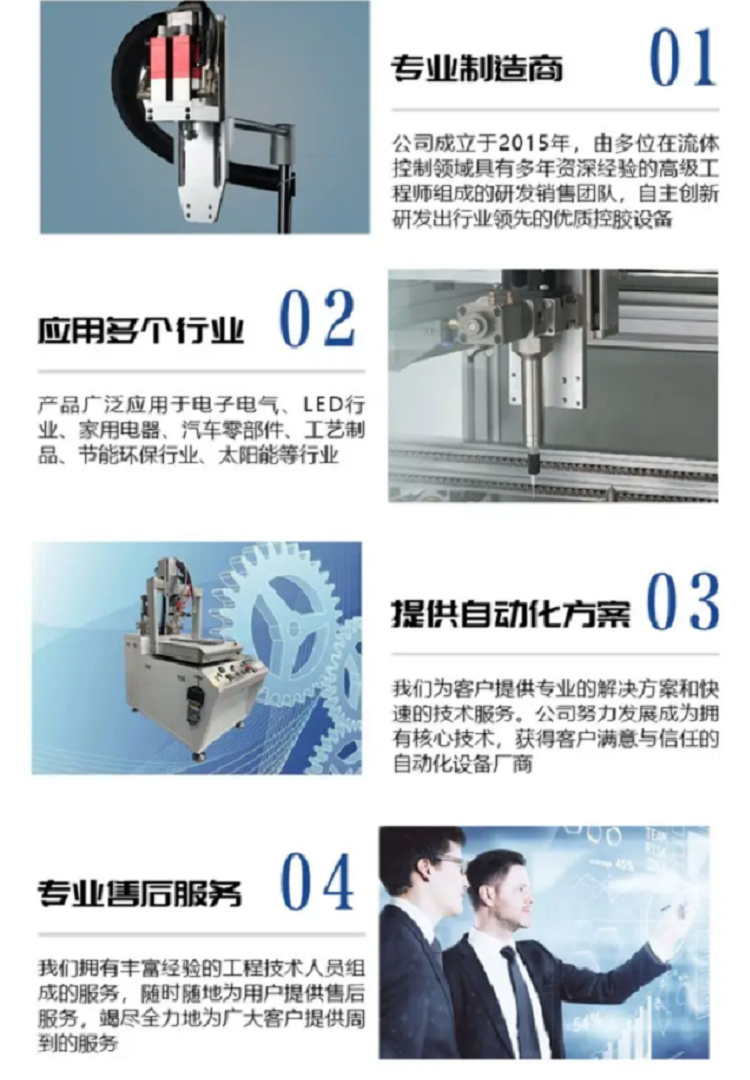 专业制造商 01

公司成立于2015年，由多位在流体控制领域具有多年资深经验的高级工程师组成的研发销售团队，自主创新研发出行业领先的优质控胶设备

应用多个行业 02

产品广泛应用于电子电气、LED行业、家用电器、汽车零部件、工艺制品、节能环保行业、太阳能等行业

提供自动化方案 03

我们为客户提供专业的解决方案和快速的技术服务。公司努力发展成为拥有核心技术，获得客户满意与信任的自动化设备厂商

专业售后服务 04

我们拥有丰富经验的工程技术人员组成的服务，随时随地为用户提供售后服务，竭尽全力地为广大客户提供周到的服务