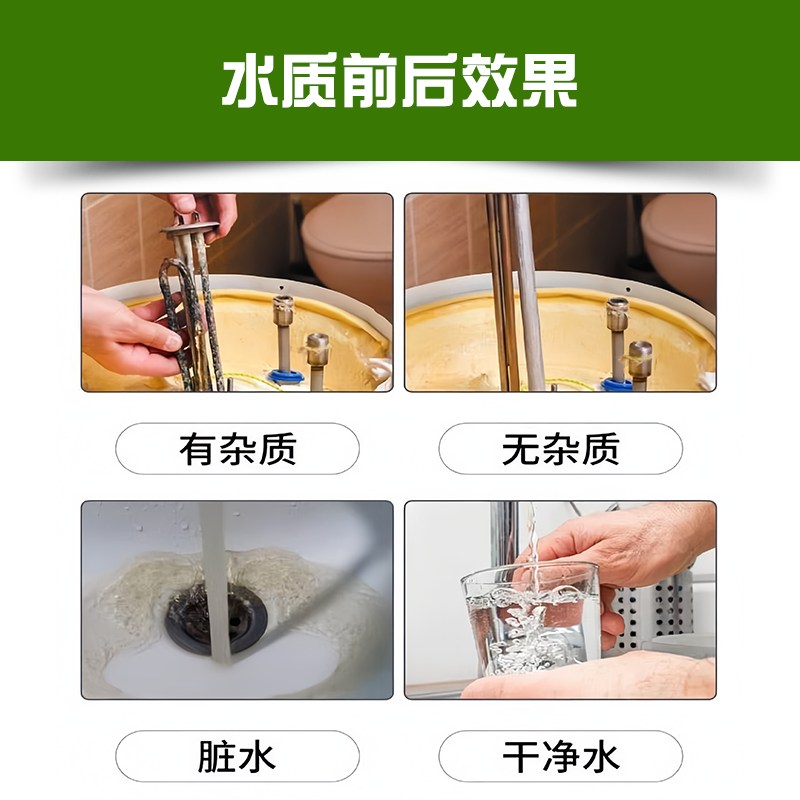 水质前后效果

有杂质

无杂质

脏水

干净水