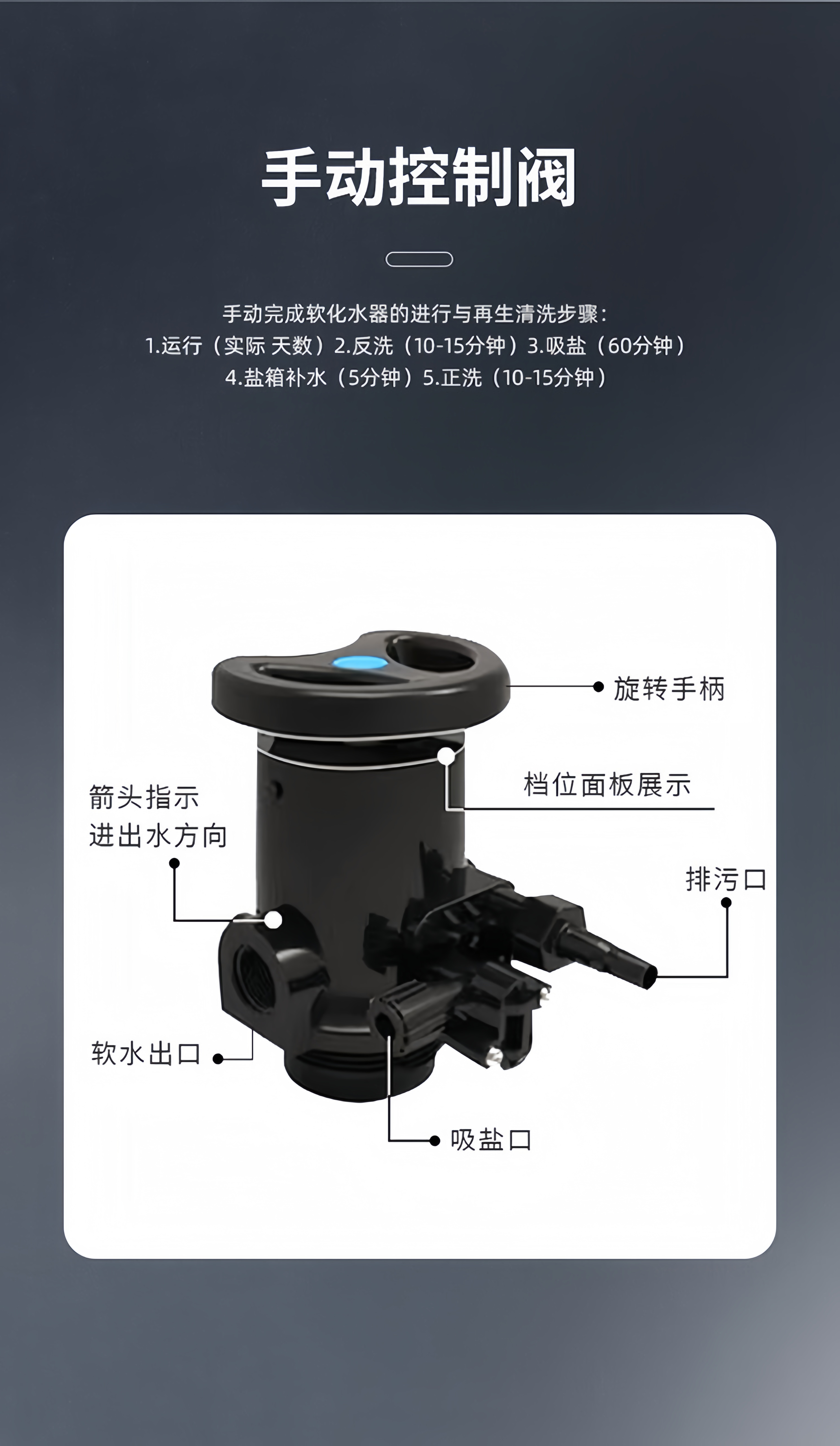 手动控制阀

手动完成软化水器的进行与再生清洗步骤：
1.运行（实际 天数）2.反洗（10-15分钟）3.吸盐（60分钟）
4.盐箱补水（5分钟）5.正洗（10-15分钟）

旋转手柄

档位面板展示

箭头指示
进出水方向

排污口

软水出口

吸盐口