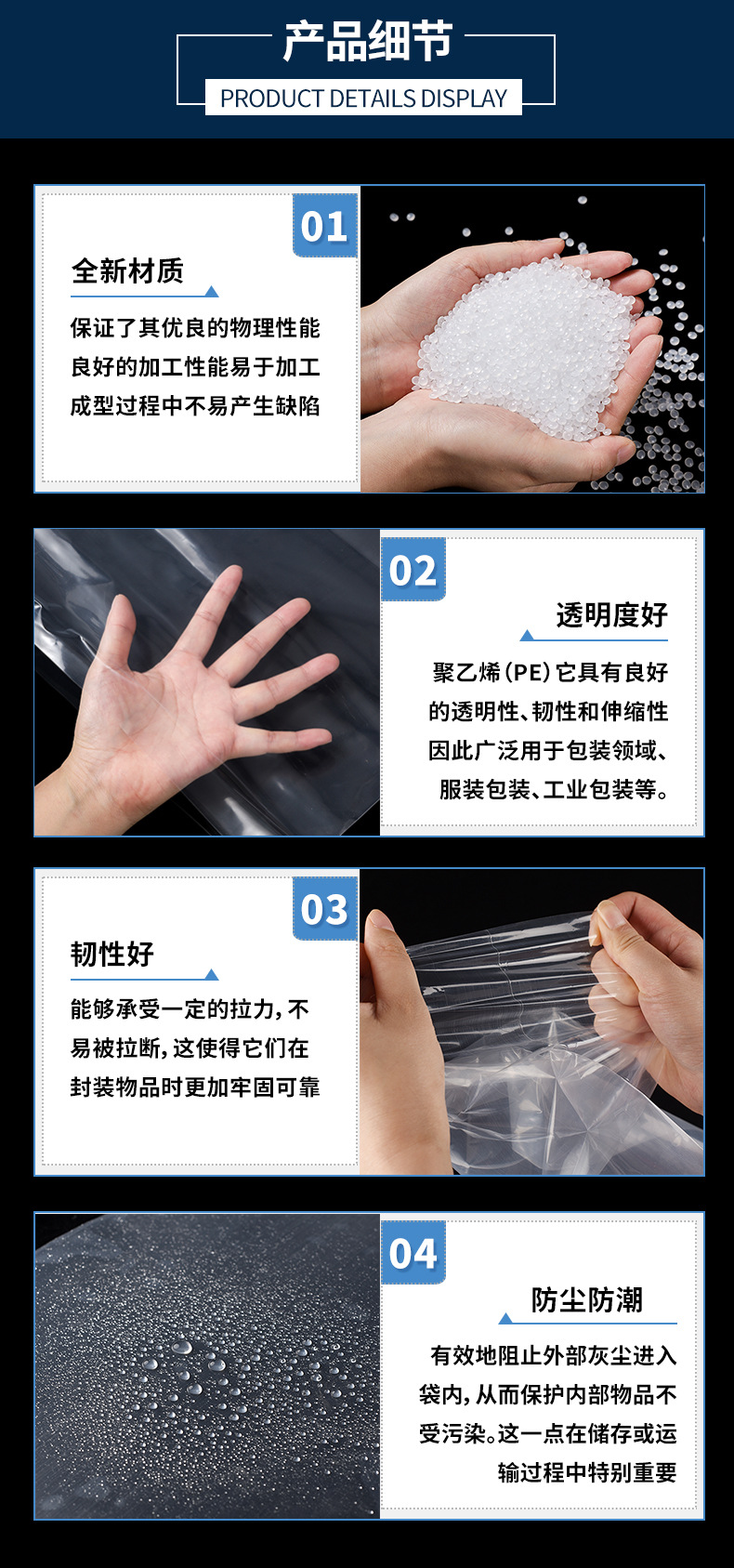 产品细节

PRODUCT DETAILS DISPLAY

01

全新材质

保证了其优良的物理性能良好的加工性能易于加工成型过程中不易产生缺陷

02

透明度好

聚乙烯(PE)它具有良好的透明性、韧性和伸缩性因此广泛用于包装领域、服装包装、工业包装等。

03

韧性好

能够承受一定的拉力,不易被拉断,这使得它们在封装物品时更加牢固可靠

04

防尘防潮

有效地阻止外部灰尘进入袋内,从而保护内部物品不受污染。这一点在储存或运输过程中特别重要