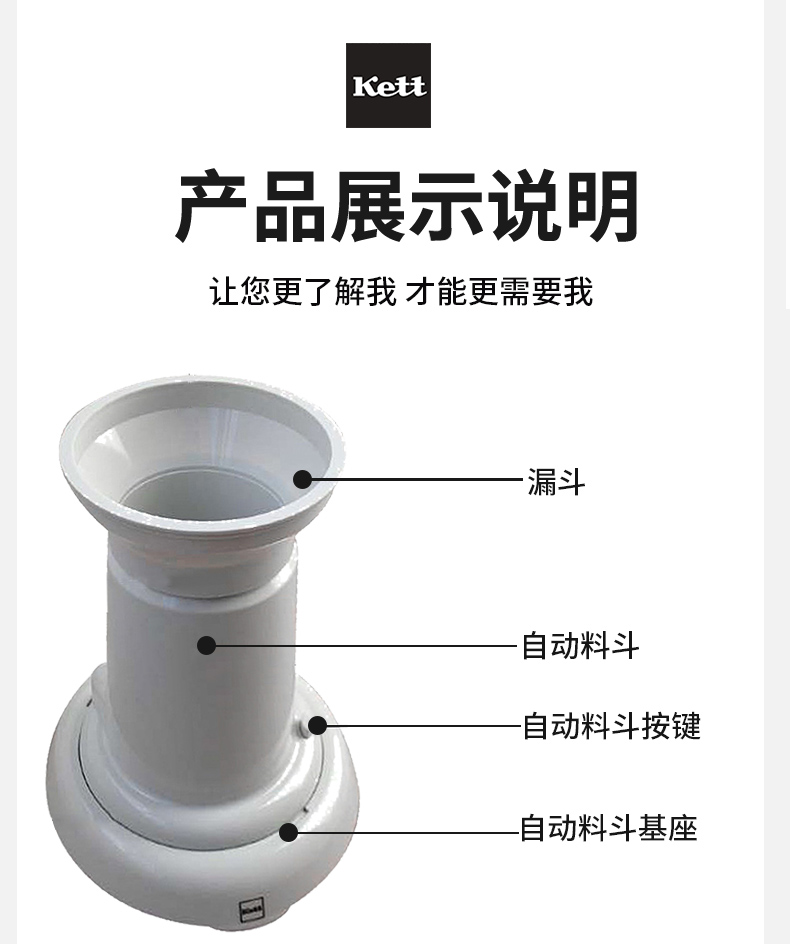 Kett

产品展示说明

让您更了解我 才能更需要我

漏斗

自动料斗

自动料斗按键

自动料斗基座

Kett