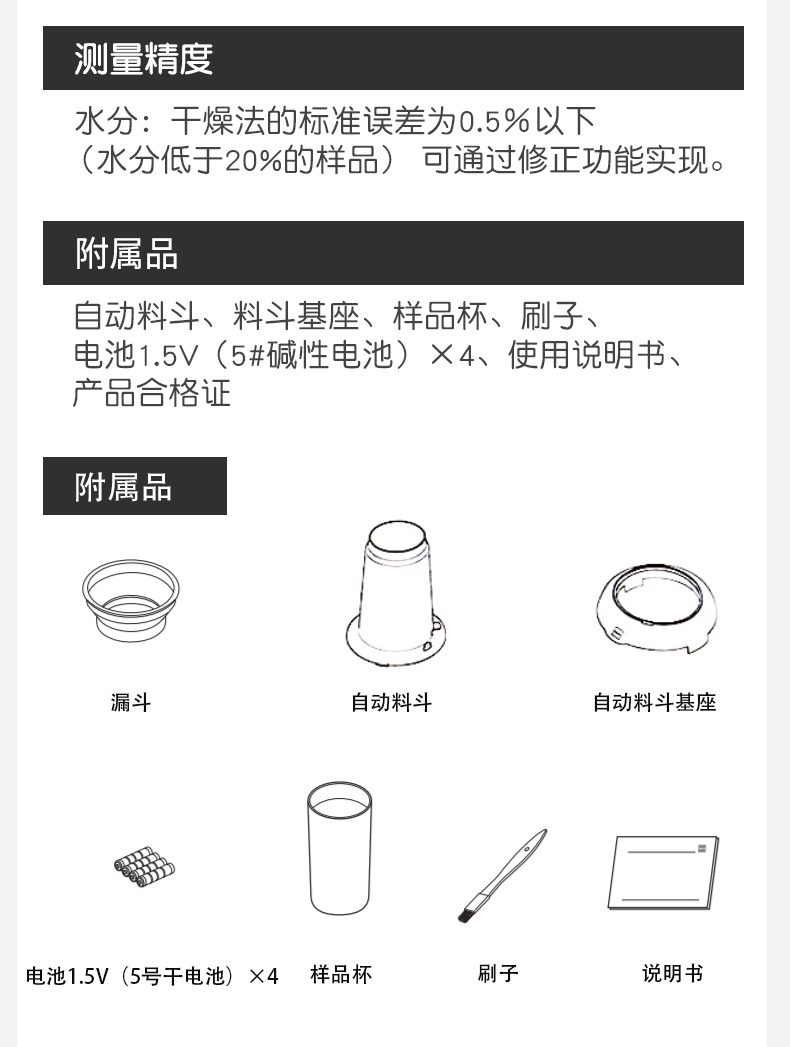 测量精度

水分：干燥法的标准误差为0.5%以下
（水分低于20%的样品） 可通过修正功能实现。

附属品

自动料斗、料斗基座、样品杯、刷子、
电池1.5V（5#碱性电池）×4、使用说明书、
产品合格证

附属品

漏斗

自动料斗

自动料斗基座

电池1.5V（5号干电池）×4

样品杯

刷子

说明书