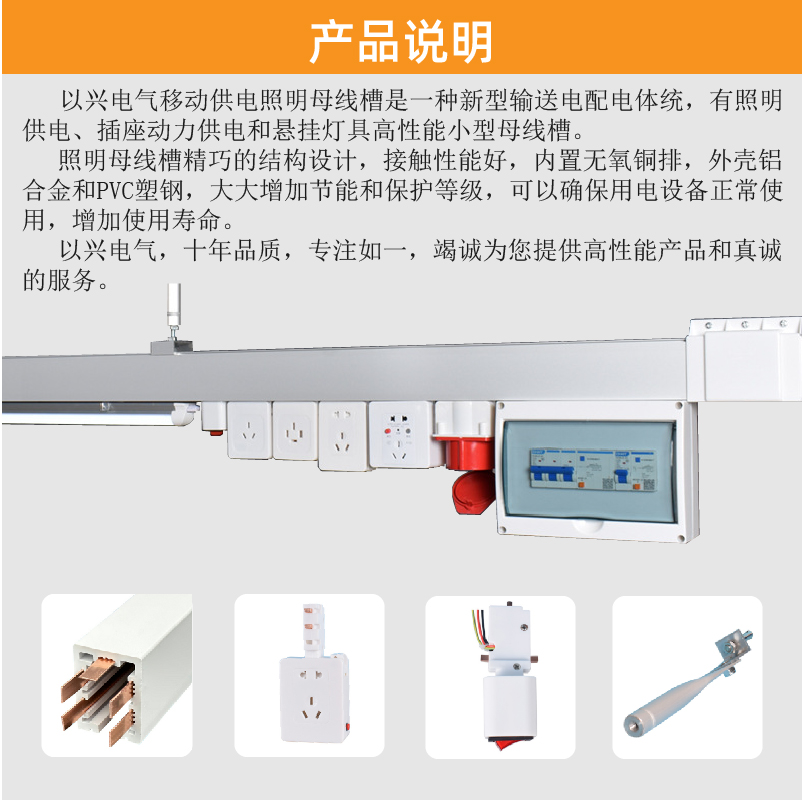 产品说明

以兴电气移动供电照明母线槽是一种新型输送电配电体统，有照明供电、插座动力供电和悬挂灯具高性能小型母线槽。

照明母线槽精巧的结构设计，接触性能好，内置无氧铜排，外壳铝合金和PVC塑钢，大大增加节能和保护等级，可以确保用电设备正常使用，增加使用寿命。

以兴电气，十年品质，专注如一，竭诚为您提供高性能产品和真诚的服务。