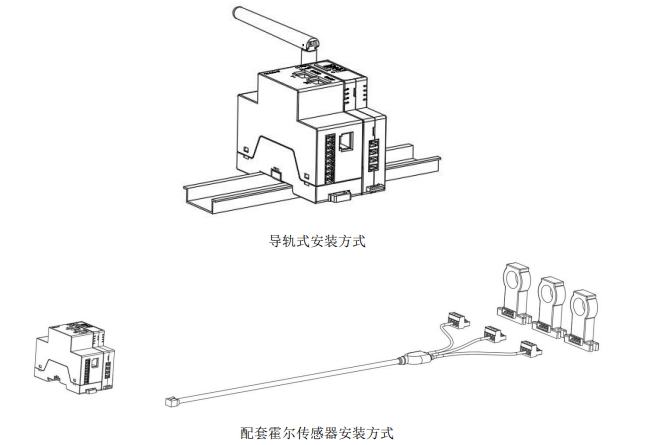 导轨式安装方式

配套霍尔传感器安装方式