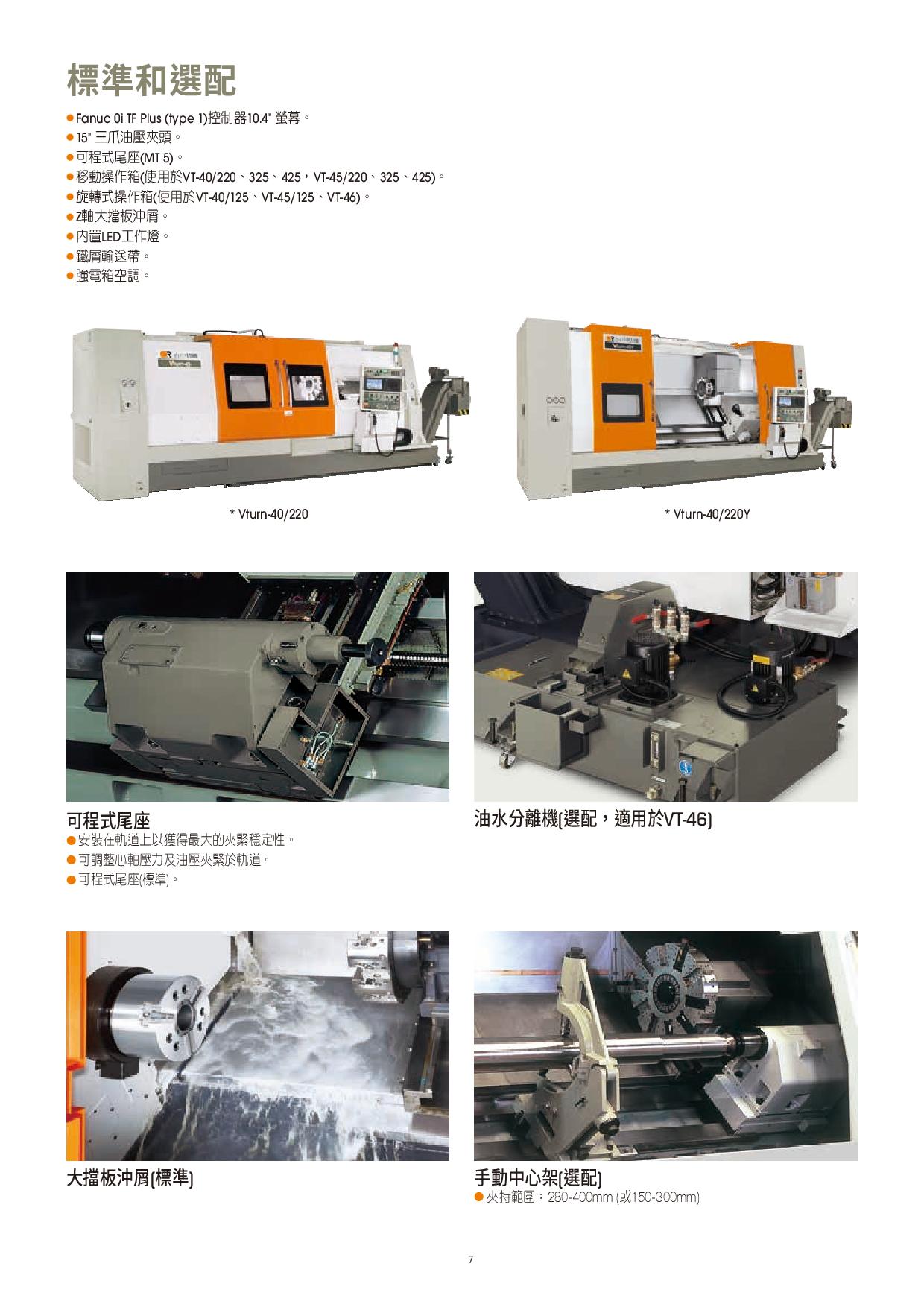 標準和選配

● Fanuc 0i TF Plus (type 1)控制器10.4" 螢幕。
● 15" 三爪油壓夾頭。
● 可程式尾座(MT 5)。
● 移動操作箱(使用於VT-40/220、325、425，VT-45/220、325、425)。
● 旋轉式操作箱(使用於VT-40/125、VT-45/125、VT-46)。
● Z軸大擋板沖屑。
● 內置LED工作燈。
● 鐵屑輸送帶。
● 強電箱空調。

* Vturn-40/220

* Vturn-40/220Y

可程式尾座
● 安裝在軌道上以獲得最大的夾緊穩定性。
● 可調整心軸壓力及油壓夾緊於軌道。
● 可程式尾座(標準)。

油水分離機(選配，適用於VT-46)

大擋板沖屑(標準)

手動中心架(選配)
● 夾持範圍：280-400mm (或150-300mm)

7