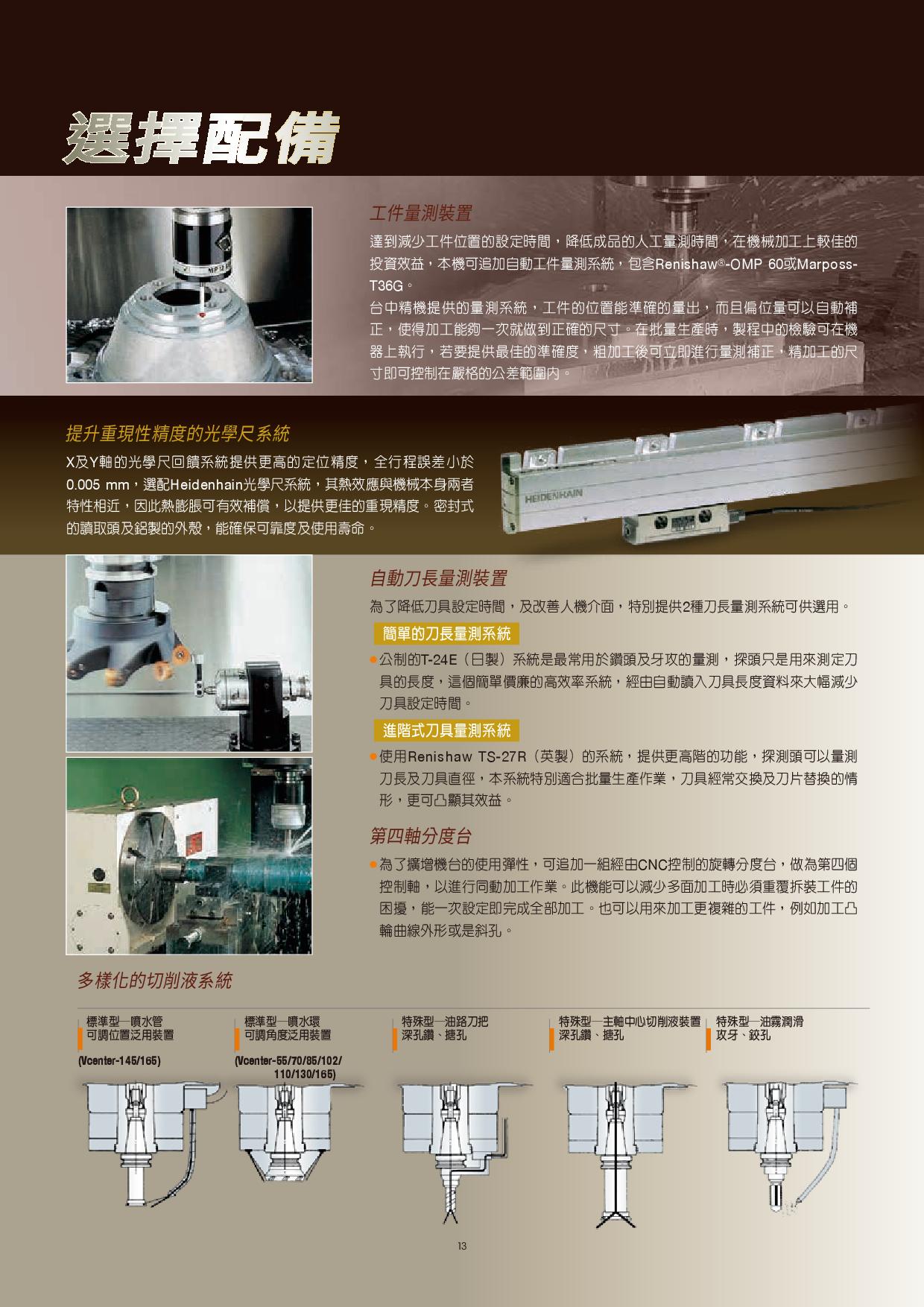 選擇配備

工件量測裝置

達到減少工件位置的設定時間，降低成品的人工量測時間，在機械加工上較佳的投資效益，本機可追加自動工件量測系統，包含Renishaw®-OMP 60或Marposs-T36G。

台中精機提供的量測系統，工件的位置能準確的量出，而且偏位量可以自動補正，使得加工能夠一次就做到正確的尺寸。在批量生產時，製程中的檢驗可在機器上執行，若要提供最佳的準確度，粗加工後可立即進行量測補正，精加工的尺寸即可控制在嚴格的公差範圍內。

提升重現性精度的光學尺系統

X及Y軸的光學尺回饋系統提供更高的定位精度，全行程誤差小於0.005 mm，選配Heidenhain光學尺系統，其熱效應與機械本身兩者特性相近，因此熱膨脹可有效補償，以提供更佳的重現精度。密封式的讀取頭及鋁製的外殼，能確保可靠度及使用壽命。

HEIDENHAIN

自動刀長量測裝置

為了降低刀具設定時間，及改善人機介面，特別提供2種刀長量測系統可供選用。

簡單的刀長量測系統

●公制的T-24E（日製）系統是最常用於鑽頭及牙攻的量測，探頭只是用來測定刀具的長度，這個簡單價廉的高效率系統，經由自動讀入刀具長度資料來大幅減少刀具設定時間。

進階式刀具量測系統

●使用Renishaw TS-27R（英製）的系統，提供更高階的功能，探測頭可以量測刀長及刀具直徑，本系統特別適合批量生產作業，刀具經常交換及刀片替換的情形，更可凸顯其效益。

第四軸分度台

●為了擴增機台的使用彈性，可追加一組經由CNC控制的旋轉分度台，做為第四個控制軸，以進行同動加工作業。此機能可以減少多面加工時必須重覆拆裝工件的困擾，能一次設定即完成全部加工。也可以用來加工更複雜的工件，例如加工凸輪曲線外形或是斜孔。

多樣化的切削液系統

標準型—噴水管
可調位置泛用裝置
(Vcenter-145/165)

標準型—噴水環
可調角度泛用裝置
(Vcenter-55/70/85/102/110/130/165)

特殊型—油路刀把
深孔鑽、搪孔

特殊型—主軸中心切削液裝置
深孔鑽、搪孔

特殊型—油霧潤滑
攻牙、鉸孔

13