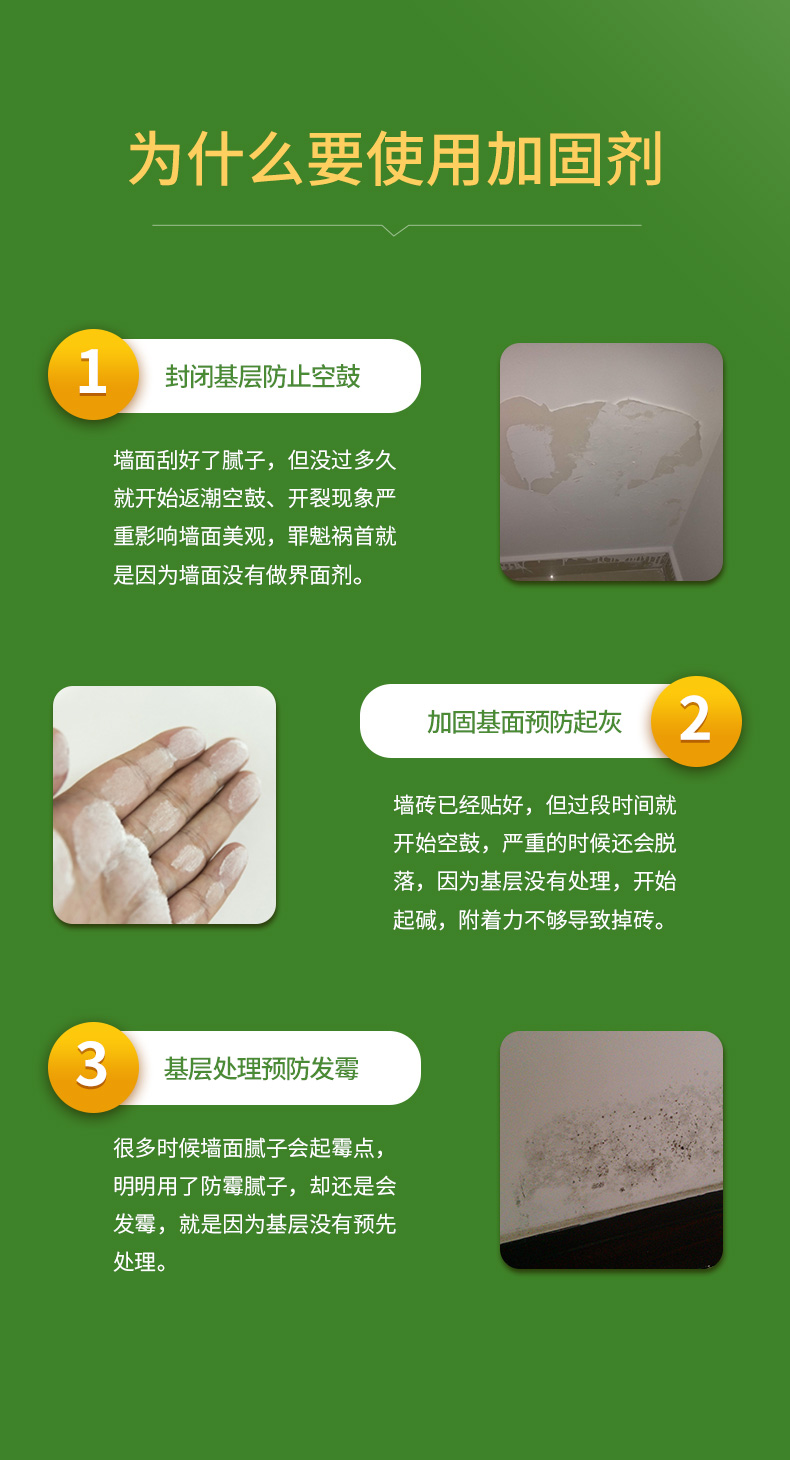 为什么要使用加固剂

1
封闭基层防止空鼓

墙面刮好了腻子，但没过多久就开始返潮空鼓、开裂现象严重影响墙面美观，罪魁祸首就是因为墙面没有做界面剂。

加固基面预防起灰
2

墙砖已经贴好，但过段时间就开始空鼓，严重的时候还会脱落，因为基层没有处理，开始起碱，附着力不够导致掉砖。

3
基层处理预防发霉

很多时候墙面腻子会起霉点，明明用了防霉腻子，却还是会发霉，就是因为基层没有预先处理。