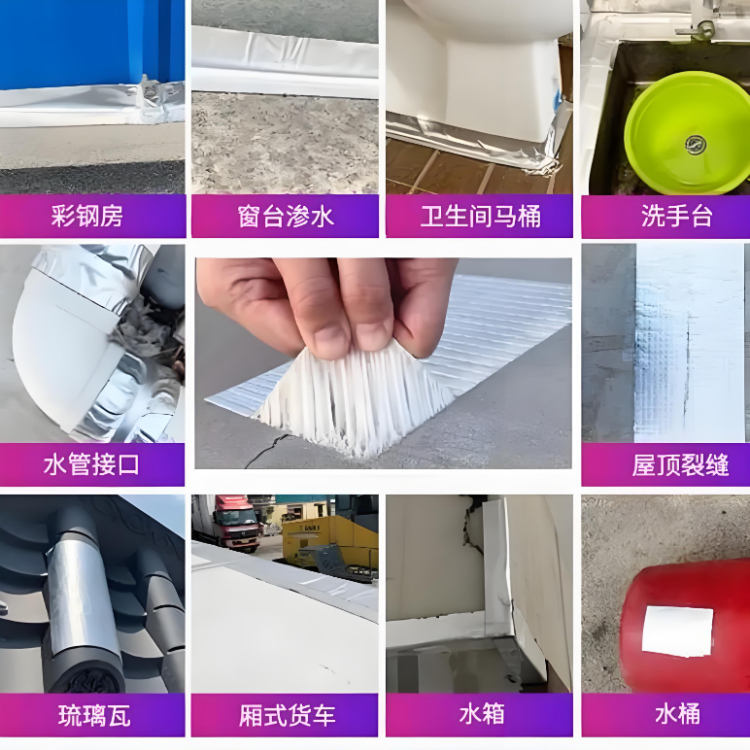 彩钢房

窗台渗水

卫生间马桶

洗手台

水管接口

屋顶裂缝

琉璃瓦

厢式货车

水箱

水桶