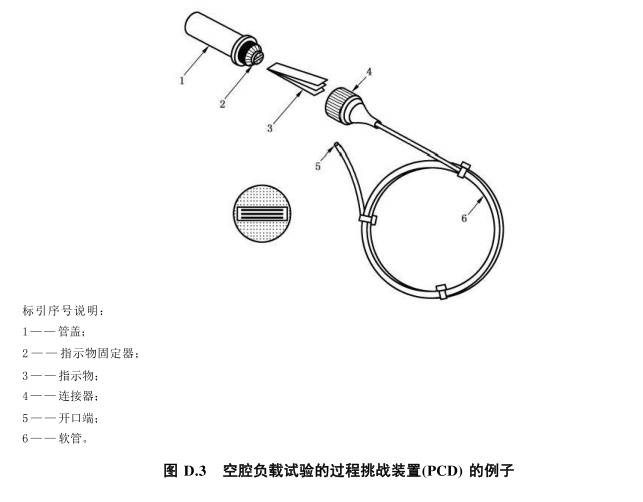 1
2
3
4
5
6

标引序号说明：
1——管盖；
2——指示物固定器；
3——指示物；
4——连接器；
5——开口端；
6——软管。

图 D.3 空腔负载试验的过程挑战装置(PCD) 的例子