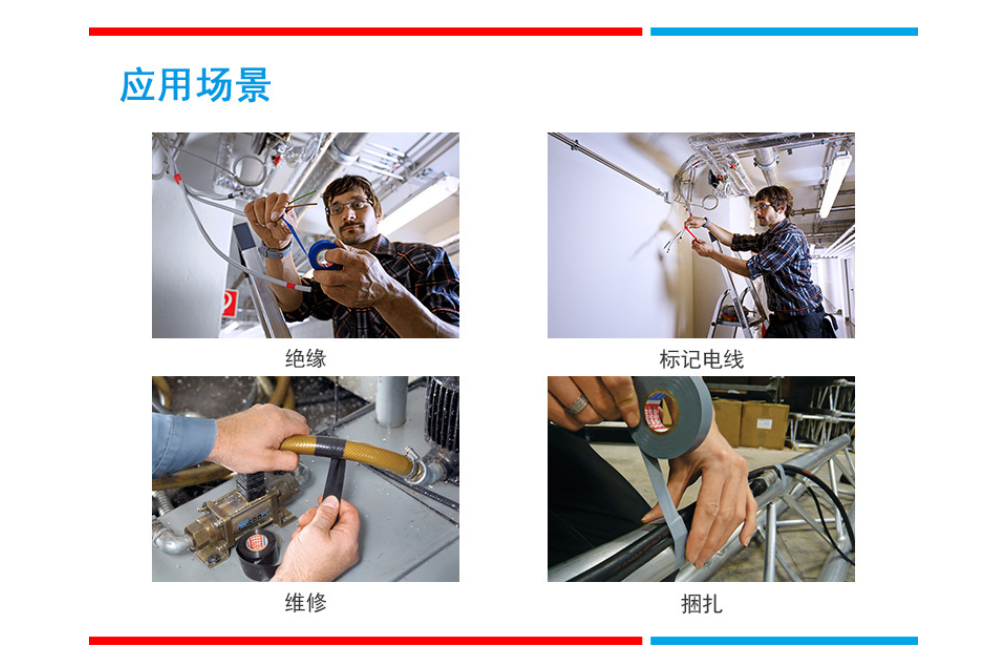 应用场景

绝缘

标记电线

维修

捆扎