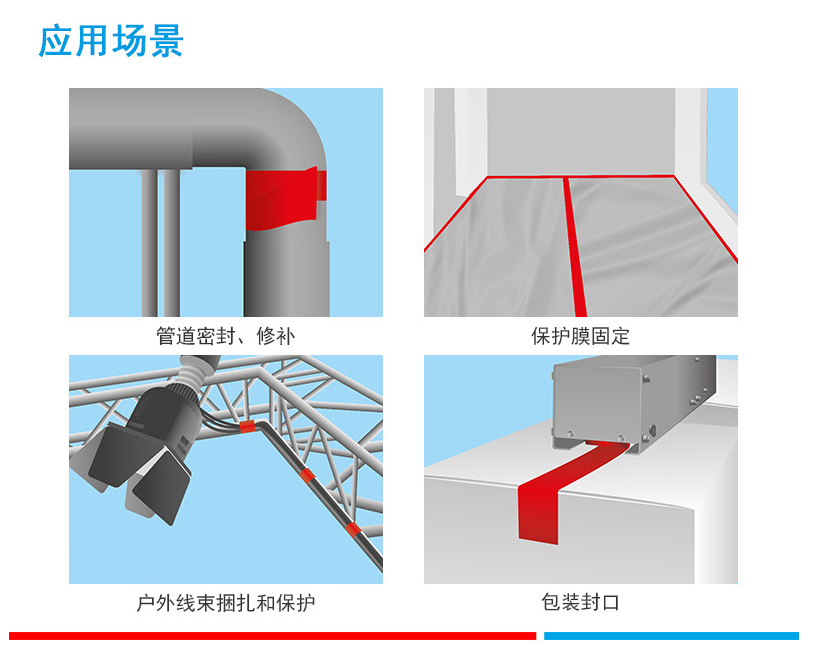 应用场景

管道密封、修补

保护膜固定

户外线束捆扎和保护

包装封口