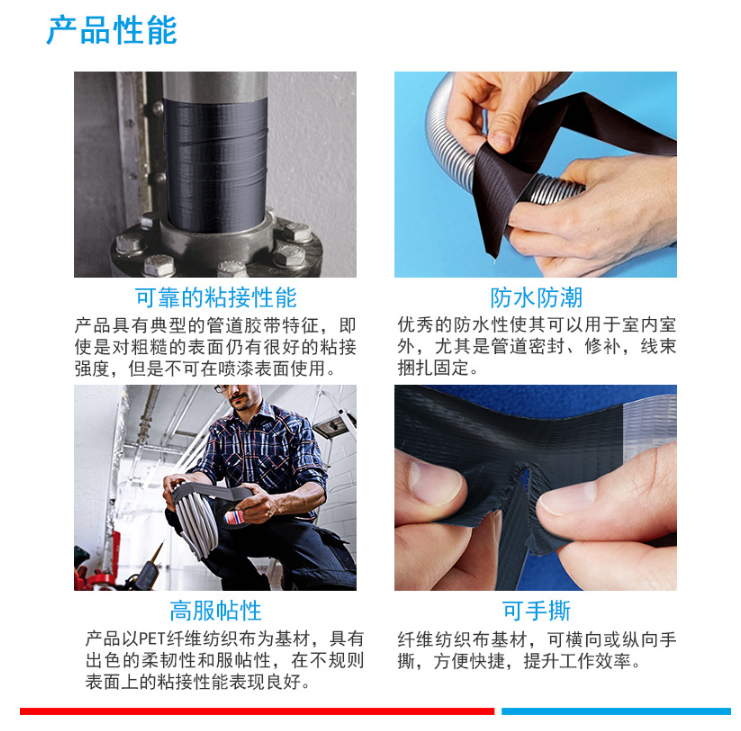 产品性能

可靠的粘接性能

产品具有典型的管道胶带特征，即使是对粗糙的表面仍有很好的粘接强度，但是不可在喷漆表面使用。

防水防潮

优秀的防水性使其可以用于室内室外，尤其是管道密封、修补，线束捆扎固定。

高服帖性

产品以PET纤维纺织布为基材，具有出色的柔韧性和服帖性，在不规则表面上的粘接性能表现良好。

可手撕

纤维纺织布基材，可横向或纵向手撕，方便快捷，提升工作效率。