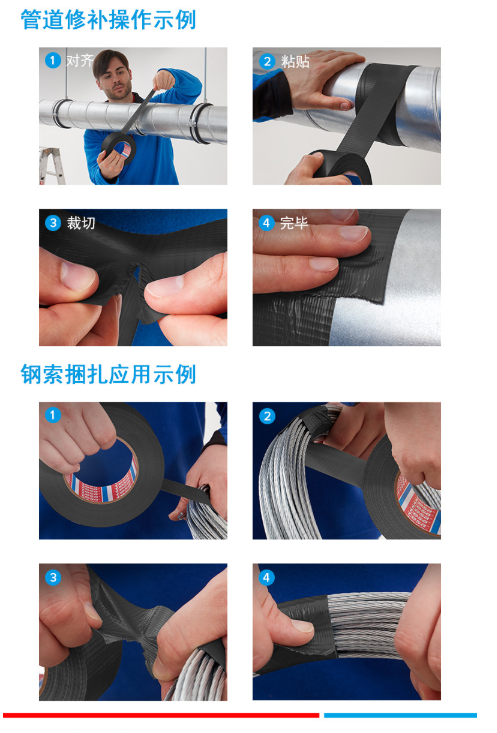 管道修补操作示例

1 对齐

2 粘贴

3 裁切

4 完毕

钢索捆扎应用示例

1

2

3

4