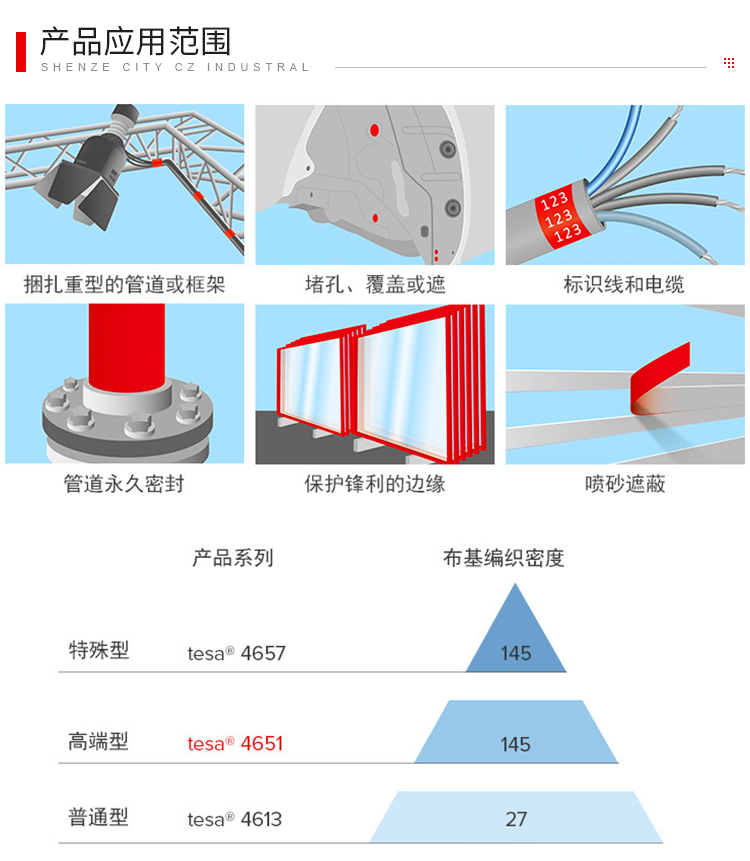 产品应用范围
SHENZE CITY CZ INDUSTRAL

123
123
123

捆扎重型的管道或框架

堵孔、覆盖或遮

标识线和电缆

管道永久密封

保护锋利的边缘

喷砂遮蔽

| | 产品系列 | 布基编织密度 |
|---|---|---|
| 特殊型 | tesa® 4657 | 145 |
| 高端型 | tesa® 4651 | 145 |
| 普通型 | tesa® 4613 | 27 |