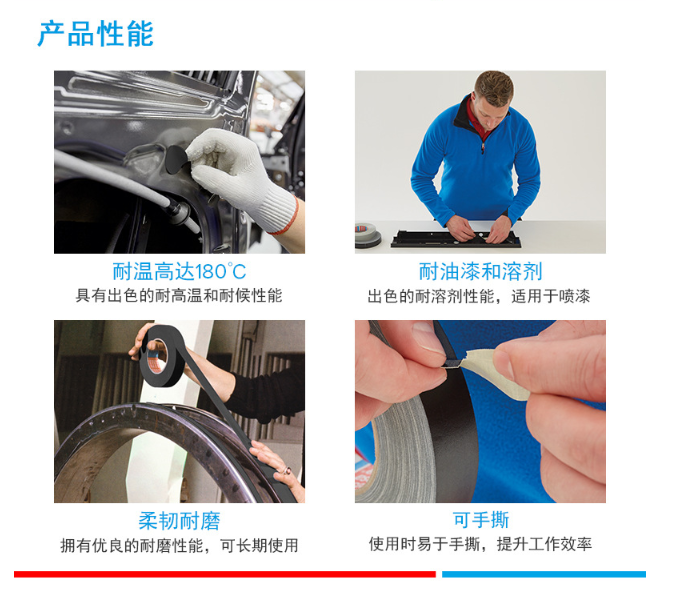 产品性能

耐温高达180°C
具有出色的耐高温和耐候性能

耐油漆和溶剂
出色的耐溶剂性能，适用于喷漆

柔韧耐磨
拥有优良的耐磨性能，可长期使用

可手撕
使用时易于手撕，提升工作效率