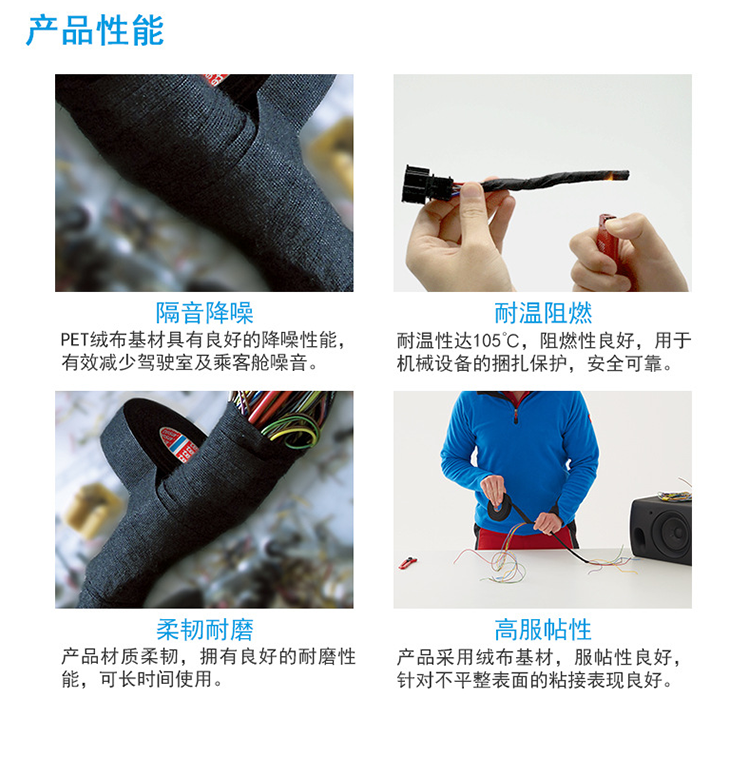 产品性能

隔音降噪
PET绒布基材具有良好的降噪性能，有效减少驾驶室及乘客舱噪音。

耐温阻燃
耐温性达105°C，阻燃性良好，用于机械设备的捆扎保护，安全可靠。

柔韧耐磨
产品材质柔韧，拥有良好的耐磨性能，可长时间使用。

高服帖性
产品采用绒布基材，服帖性良好，针对不平整表面的粘接表现良好。