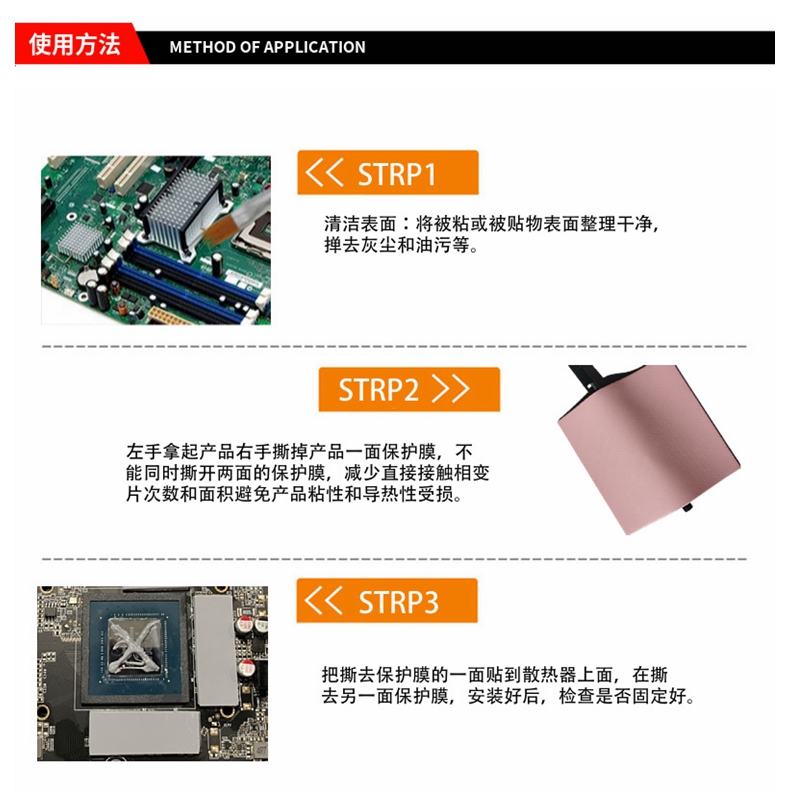 使用方法 METHOD OF APPLICATION

<< STRP1

清洁表面：将被粘或被贴物表面整理干净，掸去灰尘和油污等。

STRP2 >>

左手拿起产品右手撕掉产品一面保护膜，不能同时撕开两面的保护膜，减少直接接触相变片次数和面积避免产品粘性和导热性受损。

<< STRP3

把撕去保护膜的一面贴到散热器上面，在撕去另一面保护膜，安装好后，检查是否固定好。