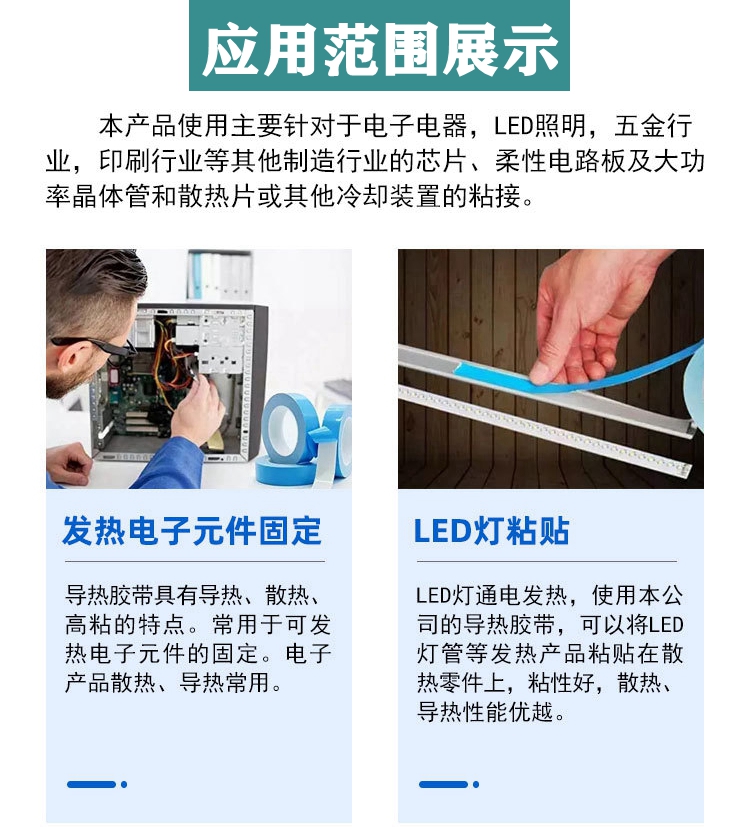 应用范围展示

本产品使用主要针对于电子电器，LED照明，五金行业，印刷行业等其他制造行业的芯片、柔性电路板及大功率晶体管和散热片或其他冷却装置的粘接。

发热电子元件固定

导热胶带具有导热、散热、高粘的特点。常用于可发热电子元件的固定。电子产品散热、导热常用。

LED灯粘贴

LED灯通电发热，使用本公司的导热胶带，可以将LED灯管等发热产品粘贴在散热零件上，粘性好，散热、导热性能优越。