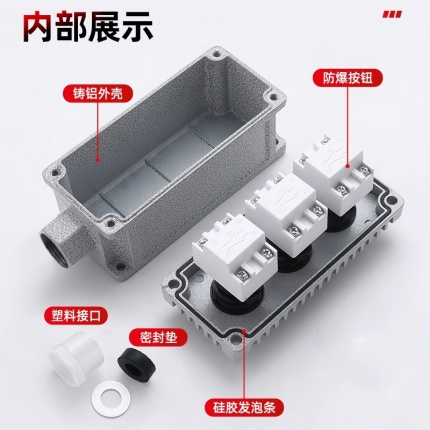 内部展示

铸铝外壳

防爆按钮

塑料接口

密封垫

硅胶发泡条