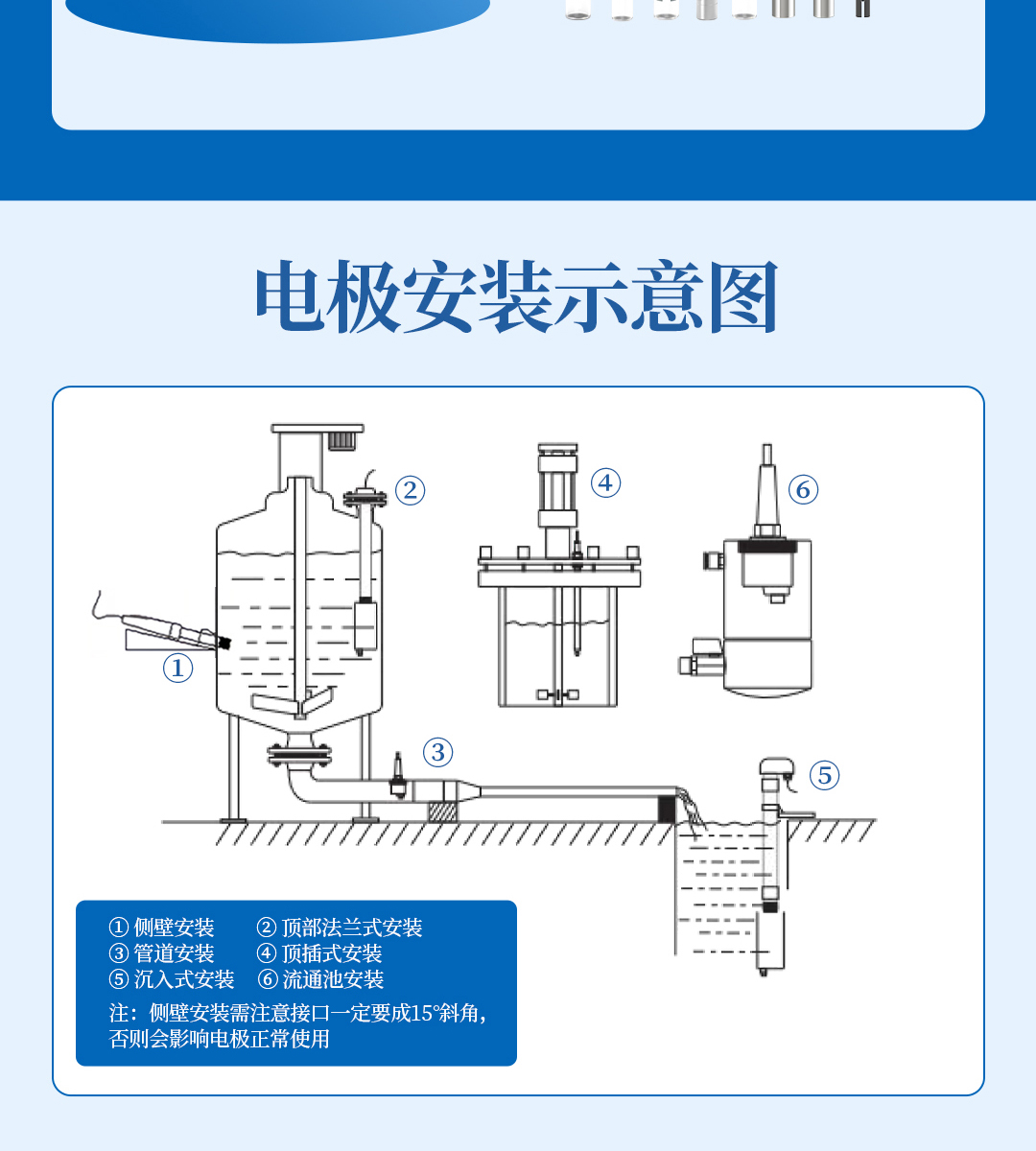 电极安装示意图

②

④

⑥

①

③

⑤

① 侧壁安装 ② 顶部法兰式安装
③ 管道安装 ④ 顶插式安装
⑤ 沉入式安装 ⑥ 流通池安装

注：侧壁安装需注意接口一定要成15°斜角，否则会影响电极正常使用