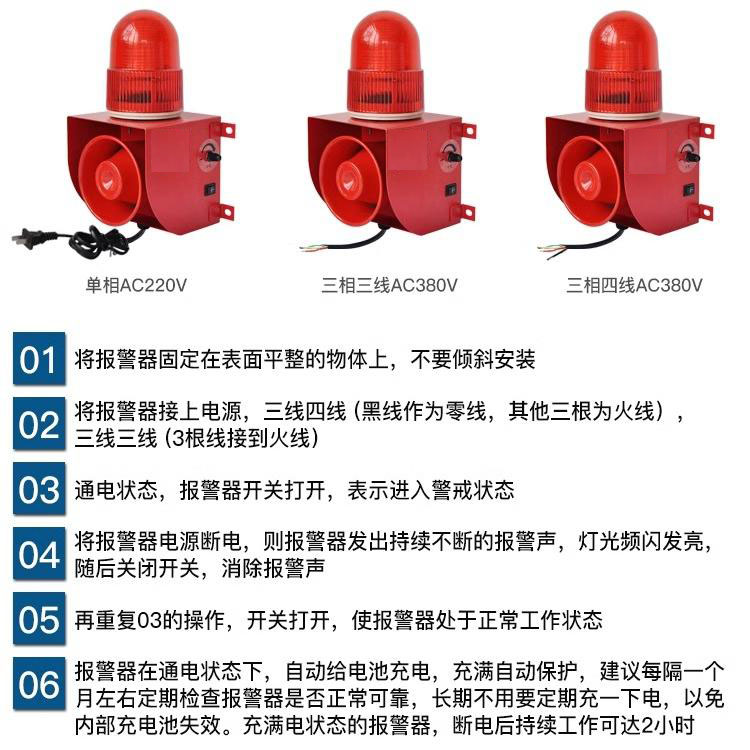 单相AC220V

三相三线AC380V

三相四线AC380V

01 将报警器固定在表面平整的物体上，不要倾斜安装

02 将报警器接上电源，三线四线（黑线作为零线，其他三根为火线），三线三线（3根线接到火线）

03 通电状态，报警器开关打开，表示进入警戒状态

04 将报警器电源断电，则报警器发出持续不断的报警声，灯光频闪发亮，随后关闭开关，消除报警声

05 再重复03的操作，开关打开，使报警器处于正常工作状态

06 报警器在通电状态下，自动给电池充电，充满自动保护，建议每隔一个月左右定期检查报警器是否正常可靠，长期不用要定期充一下电，以免内部充电池失效。充满电状态的报警器，断电后持续工作可达2小时