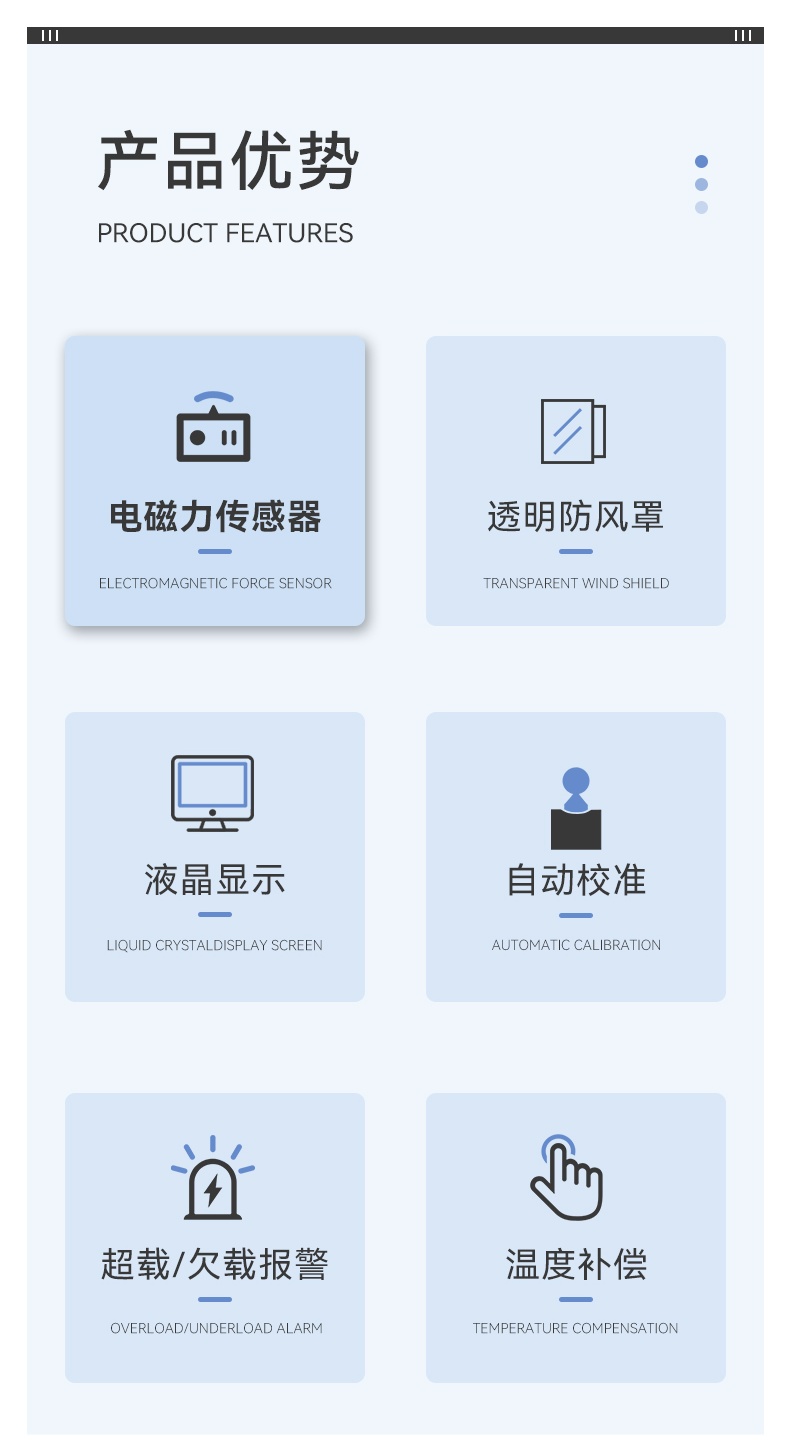 产品优势

PRODUCT FEATURES

电磁力传感器

ELECTROMAGNETIC FORCE SENSOR

透明防风罩

TRANSPARENT WIND SHIELD

液晶显示

LIQUID CRYSTALDISPLAY SCREEN

自动校准

AUTOMATIC CALIBRATION

超载/欠载报警

OVERLOAD/UNDERLOAD ALARM

温度补偿

TEMPERATURE COMPENSATION