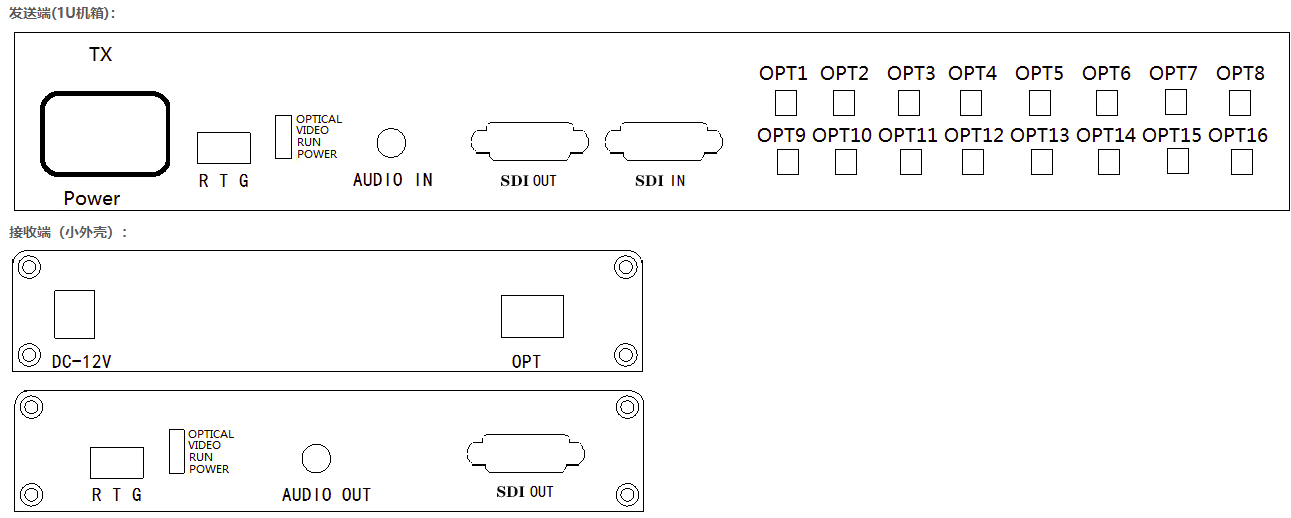 发送端(1U机箱)：

TX

Power

R T G

OPTICAL
VIDEO
RUN
POWER

AUDIO IN

SDI OUT

SDI IN

OPT1 OPT2 OPT3 OPT4 OPT5 OPT6 OPT7 OPT8

OPT9 OPT10 OPT11 OPT12 OPT13 OPT14 OPT15 OPT16

接收端（小外壳）：

DC-12V

OPT

R T G

OPTICAL
VIDEO
RUN
POWER

AUDIO OUT

SDI OUT