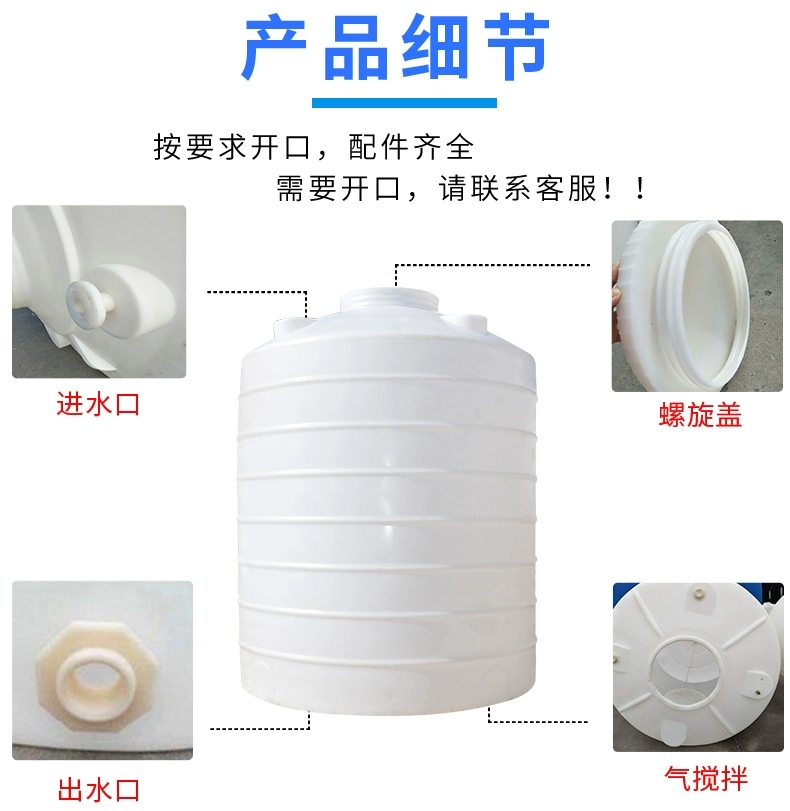 产品细节

按要求开口，配件齐全
需要开口，请联系客服！！

进水口

螺旋盖

出水口

气搅拌