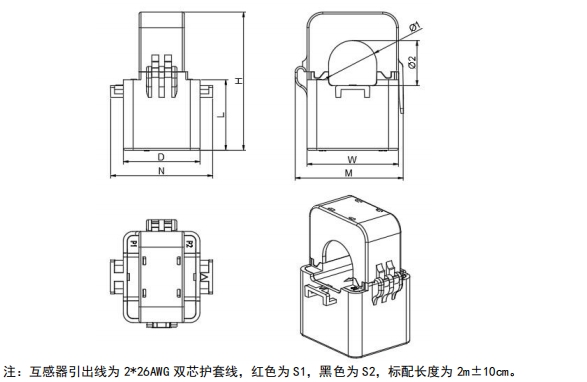 H
L
D
N
Ø1
Ø2
W
M
P1
P2
注：互感器引出线为 2*26AWG 双芯护套线，红色为 S1，黑色为 S2，标配长度为 2m±10cm。