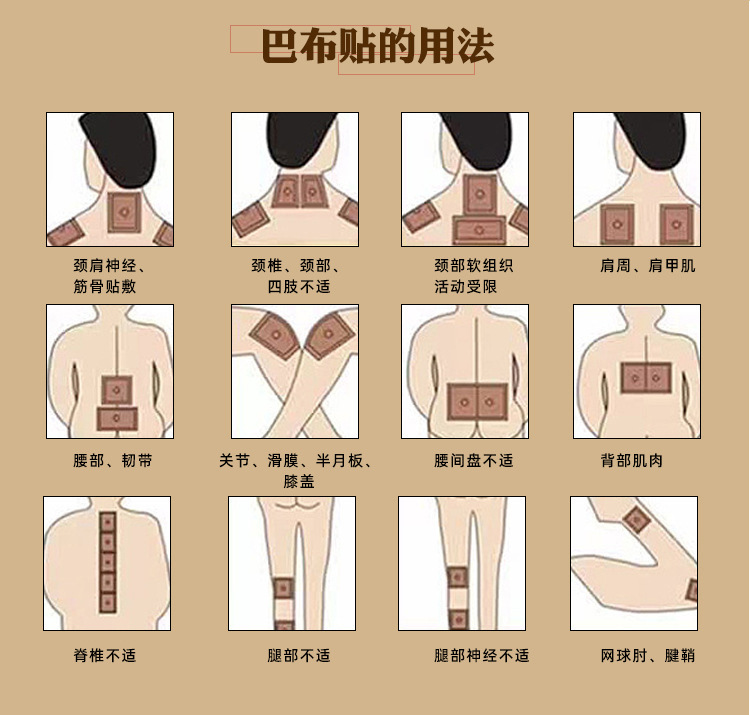 巴布贴的用法

颈肩神经、筋骨贴敷

颈椎、颈部、四肢不适

颈部软组织活动受限

肩周、肩甲肌

腰部、韧带

关节、滑膜、半月板、膝盖

腰间盘不适

背部肌肉

脊椎不适

腿部不适

腿部神经不适

网球肘、腱鞘