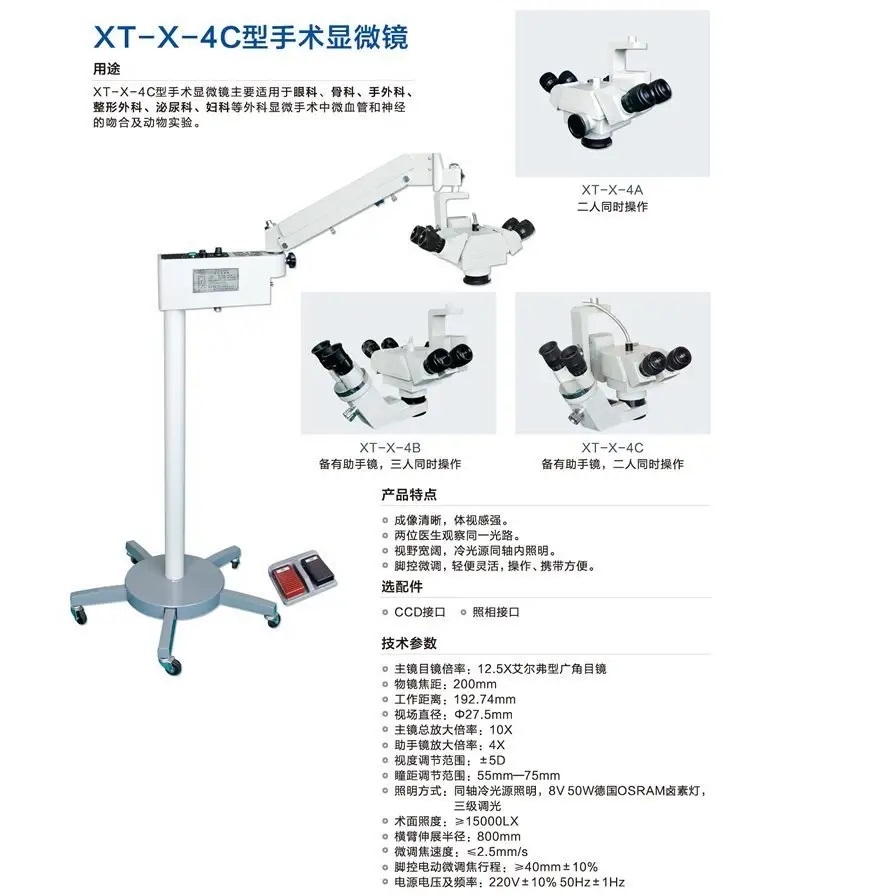 XT-X-4C型手术显微镜

用途

XT-X-4C型手术显微镜主要适用于眼科、骨科、手外科、整形外科、泌尿科、妇科等外科显微手术中微血管和神经的吻合及动物实验。

XT-X-4A
二人同时操作

XT-X-4B
备有助手镜，三人同时操作

XT-X-4C
备有助手镜，二人同时操作

产品特点

成像清晰，体视感强。
两位医生观察同一光路。
视野宽阔，冷光源同轴内照明。
脚控微调，轻便灵活，操作、携带方便。

选配件

CCD接口　照相接口

技术参数

主镜目镜倍率：12.5X艾尔弗型广角目镜
物镜焦距：200mm
工作距离：192.74mm
视场直径：Φ27.5mm
主镜总放大倍率：10X
助手镜放大倍率：4X
视度调节范围：±5D
瞳距调节范围：55mm—75mm
照明方式：同轴冷光源照明，8V 50W德国OSRAM卤素灯，三级调光
术面照度：≥15000LX
横臂伸展半径：800mm
微调焦速度：≤2.5mm/s
脚控电动微调焦行程：≥40mm±10%
电源电压及频率：220V±10% 50Hz±1Hz