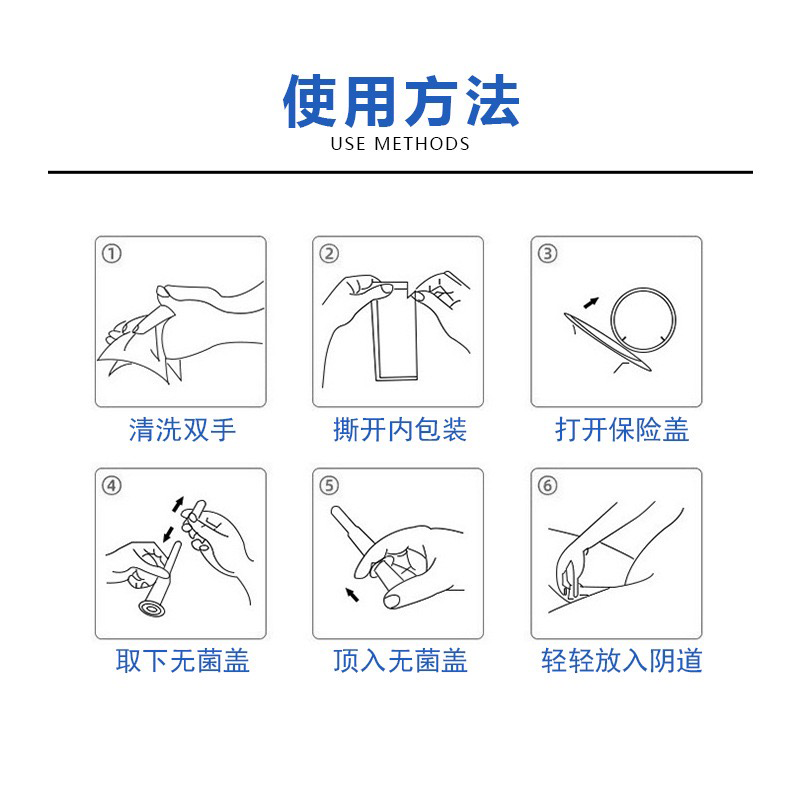 使用方法
USE METHODS

①
清洗双手

②
撕开内包装

③
打开保险盖

④
取下无菌盖

⑤
顶入无菌盖

⑥
轻轻放入阴道