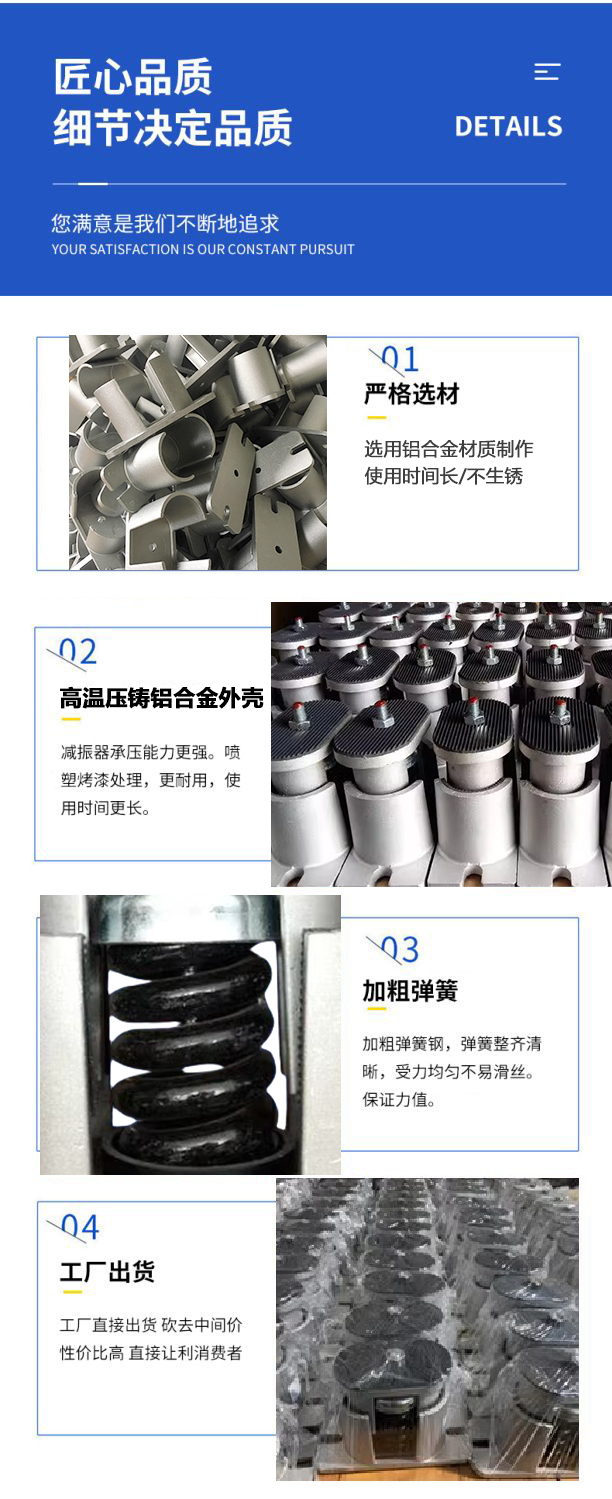 匠心品质
细节决定品质

DETAILS

您满意是我们不断地追求
YOUR SATISFACTION IS OUR CONSTANT PURSUIT

01
严格选材

选用铝合金材质制作
使用时间长/不生锈

02
高温压铸铝合金外壳

减振器承压能力更强。喷塑烤漆处理，更耐用，使用时间更长。

03
加粗弹簧

加粗弹簧钢，弹簧整齐清晰，受力均匀不易滑丝。保证力值。

04
工厂出货

工厂直接出货 砍去中间价
性价比高 直接让利消费者