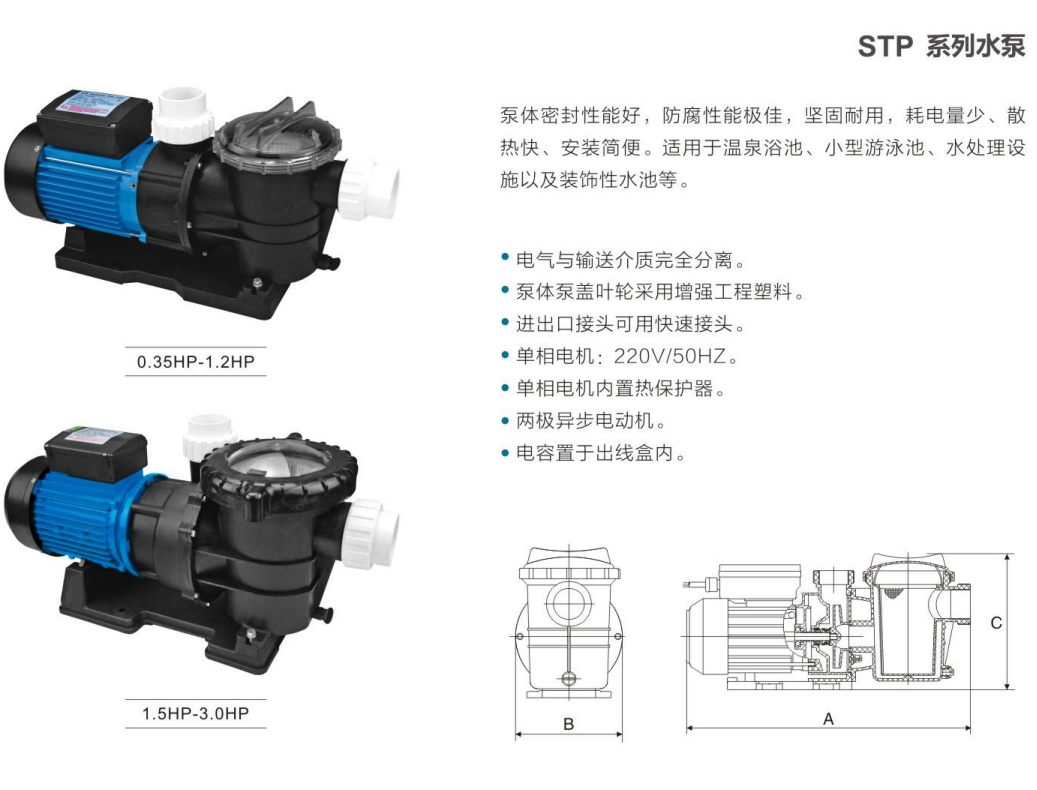 STP 系列水泵

泵体密封性能好，防腐性能极佳，坚固耐用，耗电量少、散热快、安装简便。适用于温泉浴池、小型游泳池、水处理设施以及装饰性水池等。

• 电气与输送介质完全分离。
• 泵体泵盖叶轮采用增强工程塑料。
• 进出口接头可用快速接头。
• 单相电机：220V/50HZ。
• 单相电机内置热保护器。
• 两极异步电动机。
• 电容置于出线盒内。

0.35HP-1.2HP

1.5HP-3.0HP

B

A

C