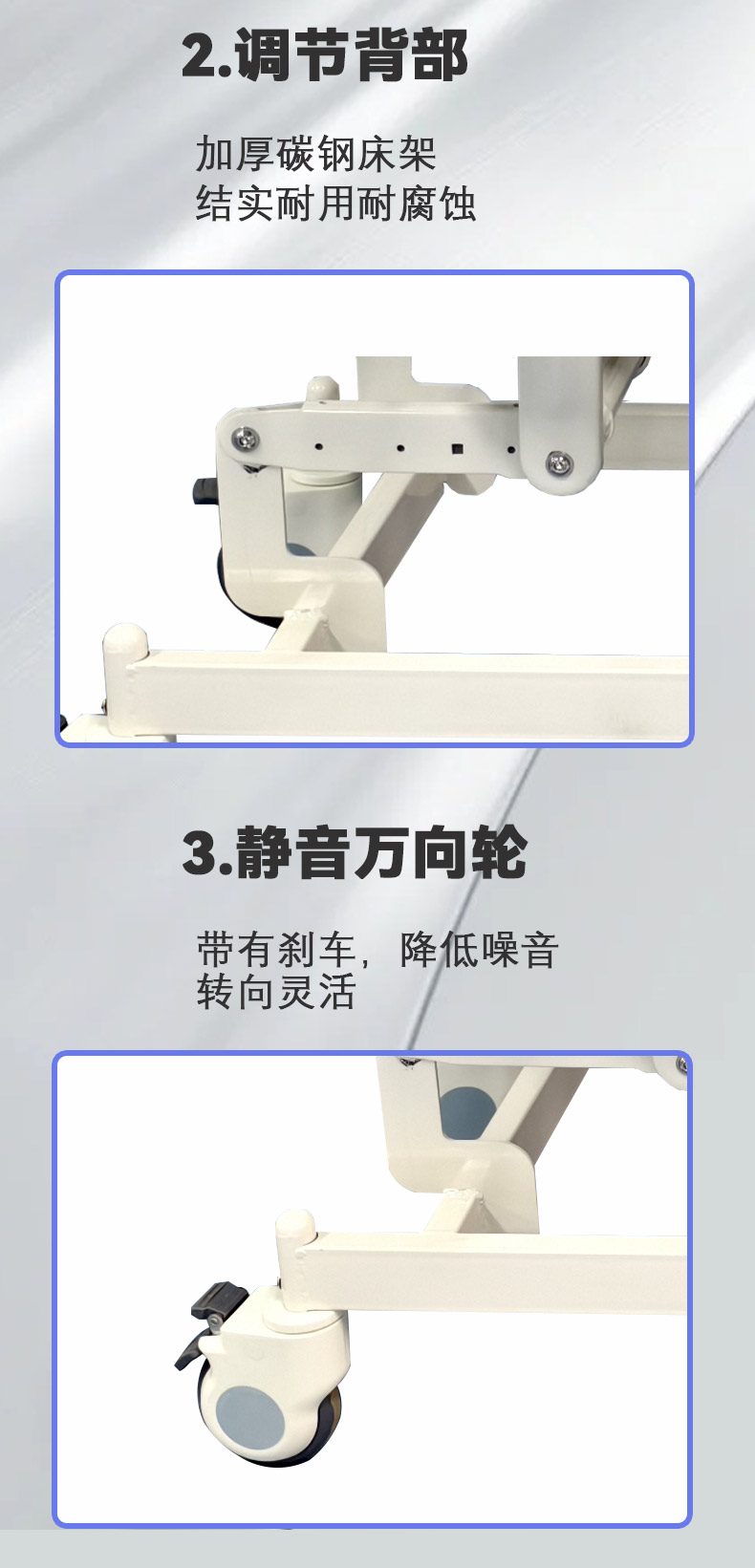 2.调节背部

加厚碳钢床架
结实耐用耐腐蚀

3.静音万向轮

带有刹车，降低噪音
转向灵活