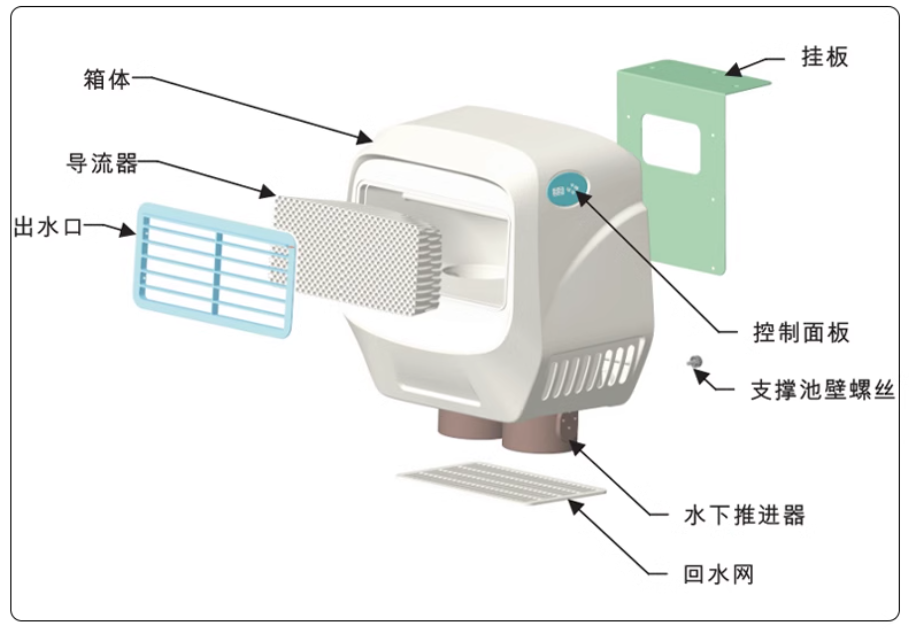 箱体
导流器
出水口
挂板
控制面板
支撑池壁螺丝
水下推进器
回水网