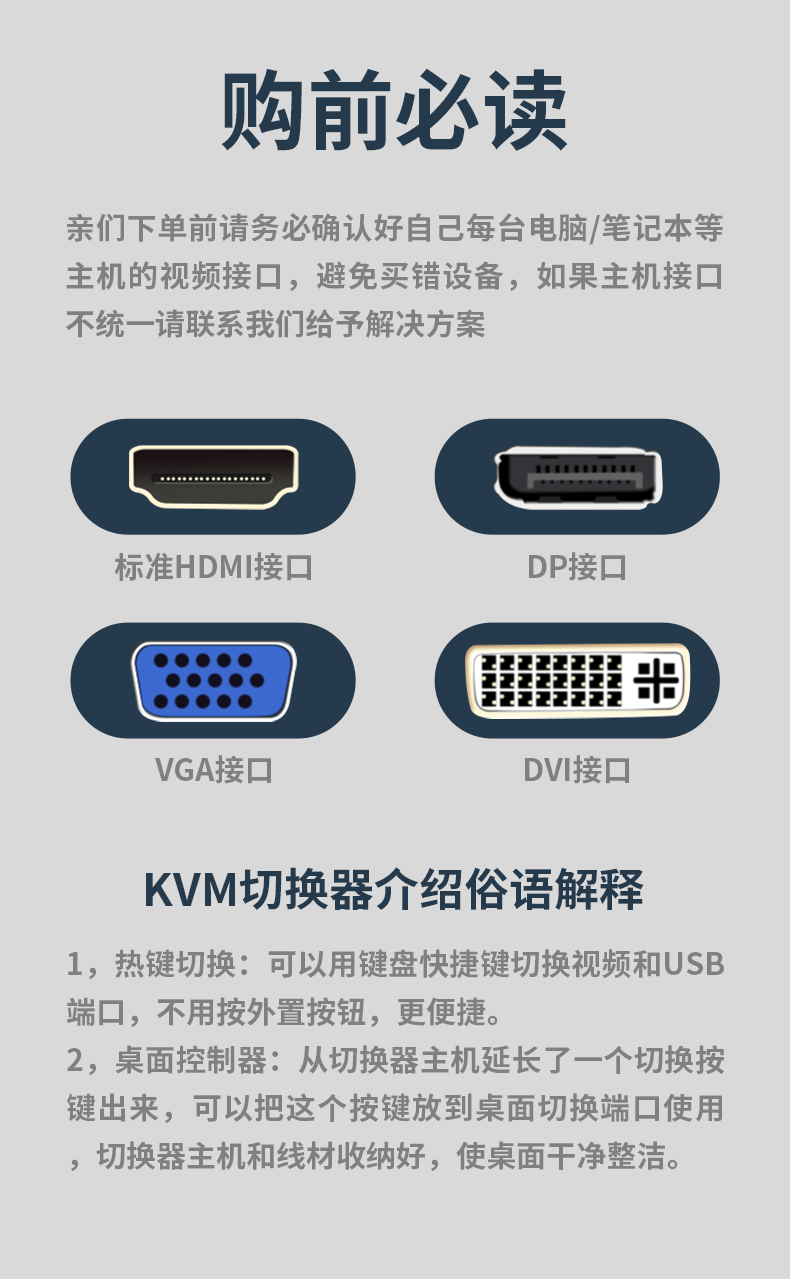 购前必读

亲们下单前请务必确认好自己每台电脑/笔记本等主机的视频接口，避免买错设备，如果主机接口不统一请联系我们给予解决方案

标准HDMI接口

DP接口

VGA接口

DVI接口

KVM切换器介绍俗语解释

1，热键切换：可以用键盘快捷键切换视频和USB端口，不用按外置按钮，更便捷。
2，桌面控制器：从切换器主机延长了一个切换按键出来，可以把这个按键放到桌面切换端口使用，切换器主机和线材收纳好，使桌面干净整洁。