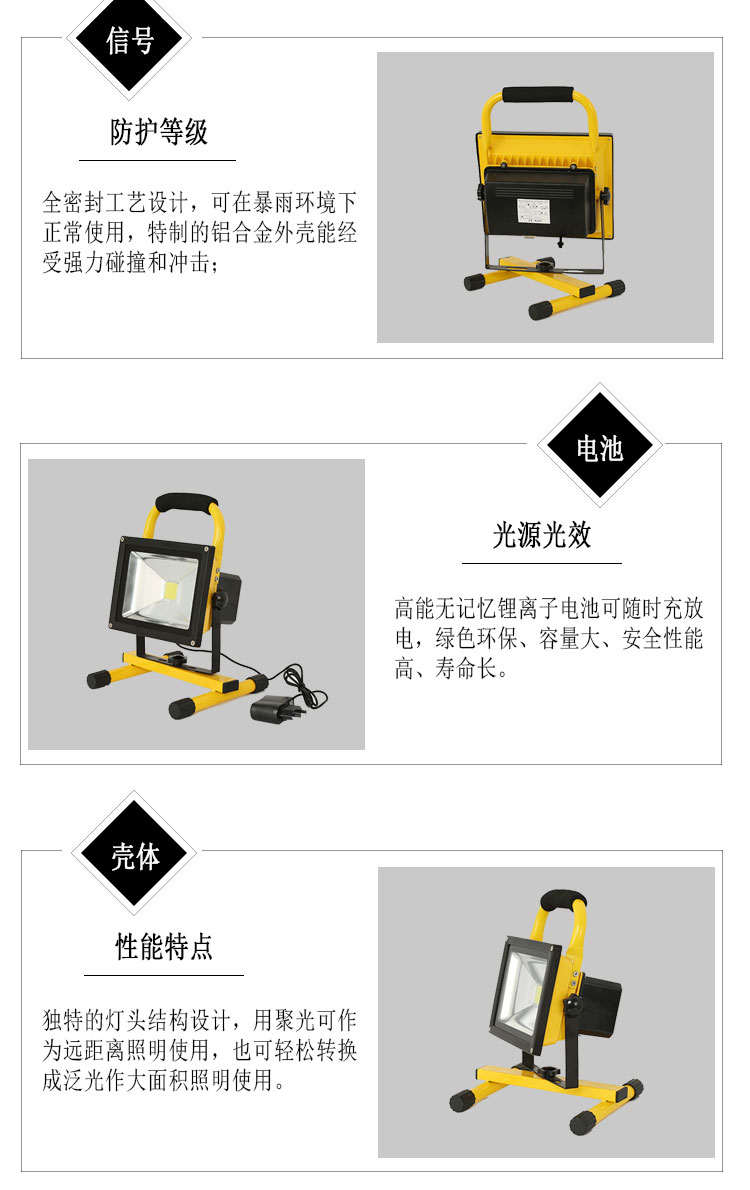 信号

防护等级

全密封工艺设计，可在暴雨环境下正常使用，特制的铝合金外壳能经受强力碰撞和冲击；

电池

光源光效

高能无记忆锂离子电池可随时充放电，绿色环保、容量大、安全性能高、寿命长。

壳体

性能特点

独特的灯头结构设计，用聚光可作为远距离照明使用，也可轻松转换成泛光作大面积照明使用。