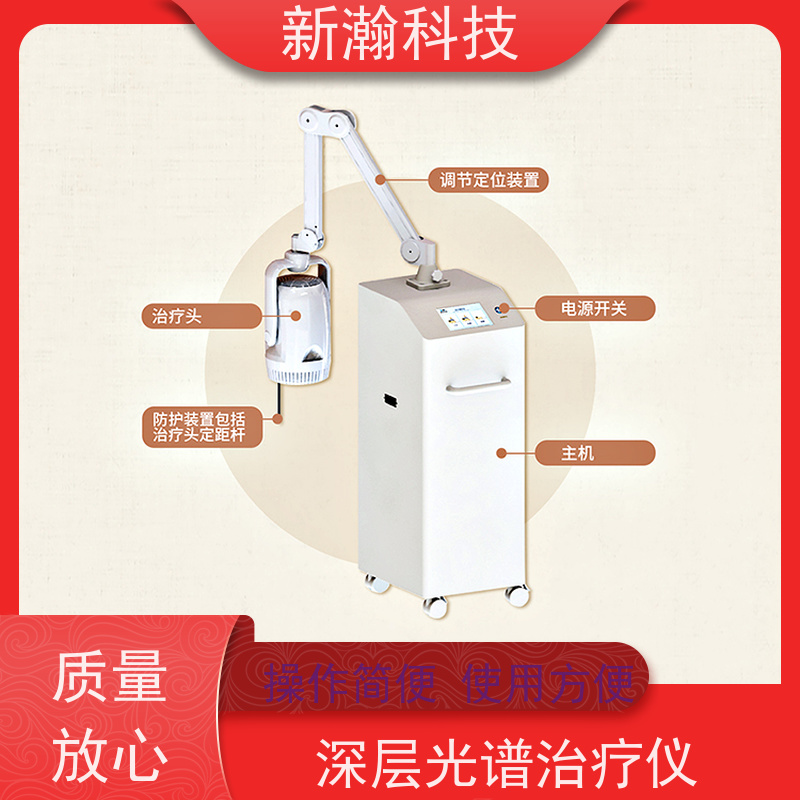 新瀚科技

调节定位装置

治疗头

电源开关

防护装置包括治疗头定距杆

主机

质量放心

操作简便 使用方便

深层光谱治疗仪