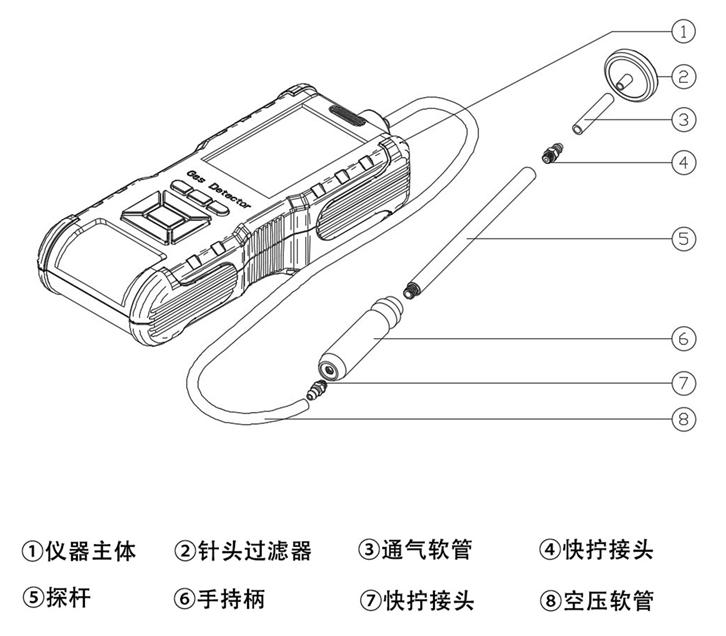 Gas Detector

①
②
③
④
⑤
⑥
⑦
⑧

①仪器主体 ②针头过滤器 ③通气软管 ④快拧接头

⑤探杆 ⑥手持柄 ⑦快拧接头 ⑧空压软管