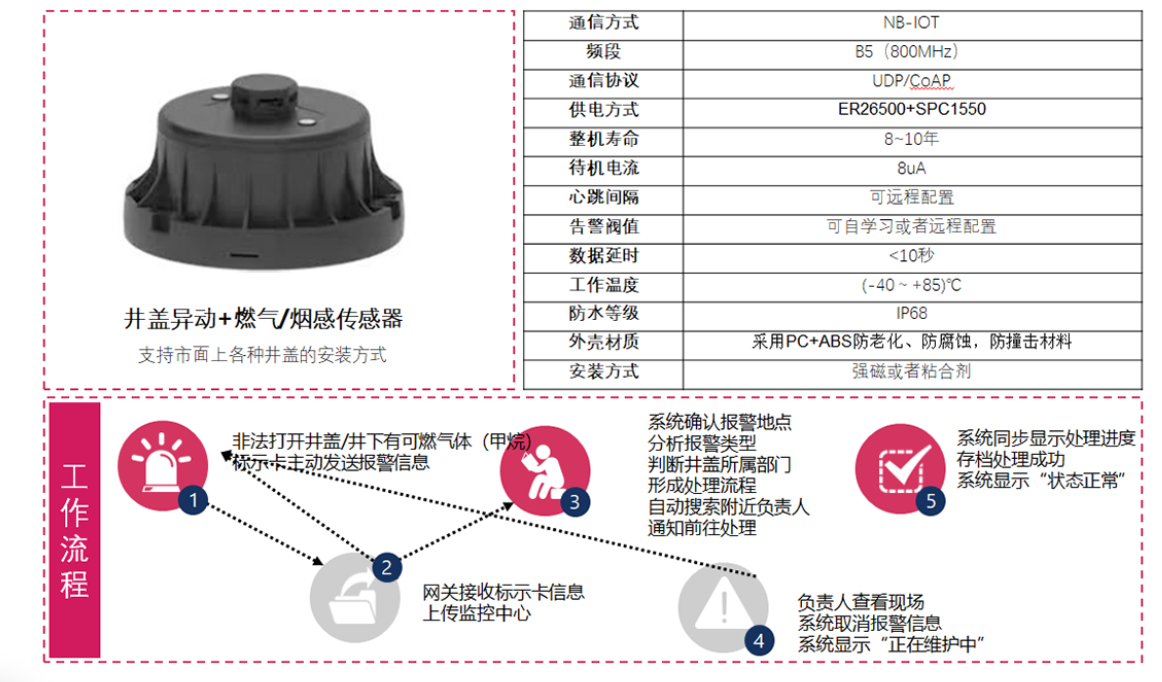 井盖异动+燃气/烟感传感器
支持市面上各种井盖的安装方式

| 通信方式 | NB-IOT |
|---|---|
| 频段 | B5（800MHz） |
| 通信协议 | UDP/CoAP |
| 供电方式 | ER26500+SPC1550 |
| 整机寿命 | 8~10年 |
| 待机电流 | 8uA |
| 心跳间隔 | 可远程配置 |
| 告警阀值 | 可自学习或者远程配置 |
| 数据延时 | <10秒 |
| 工作温度 | (-40 ~ +85)℃ |
| 防水等级 | IP68 |
| 外壳材质 | 采用PC+ABS防老化、防腐蚀，防撞击材料 |
| 安装方式 | 强磁或者粘合剂 |

工作流程

1
非法打开井盖/井下有可燃气体（甲烷）
标示卡主动发送报警信息

2
网关接收标示卡信息
上传监控中心

3
系统确认报警地点
分析报警类型
判断井盖所属部门
形成处理流程
自动搜索附近负责人
通知前往处理

4
负责人查看现场
系统取消报警信息
系统显示“正在维护中”

5
系统同步显示处理进度
存档处理成功
系统显示“状态正常”