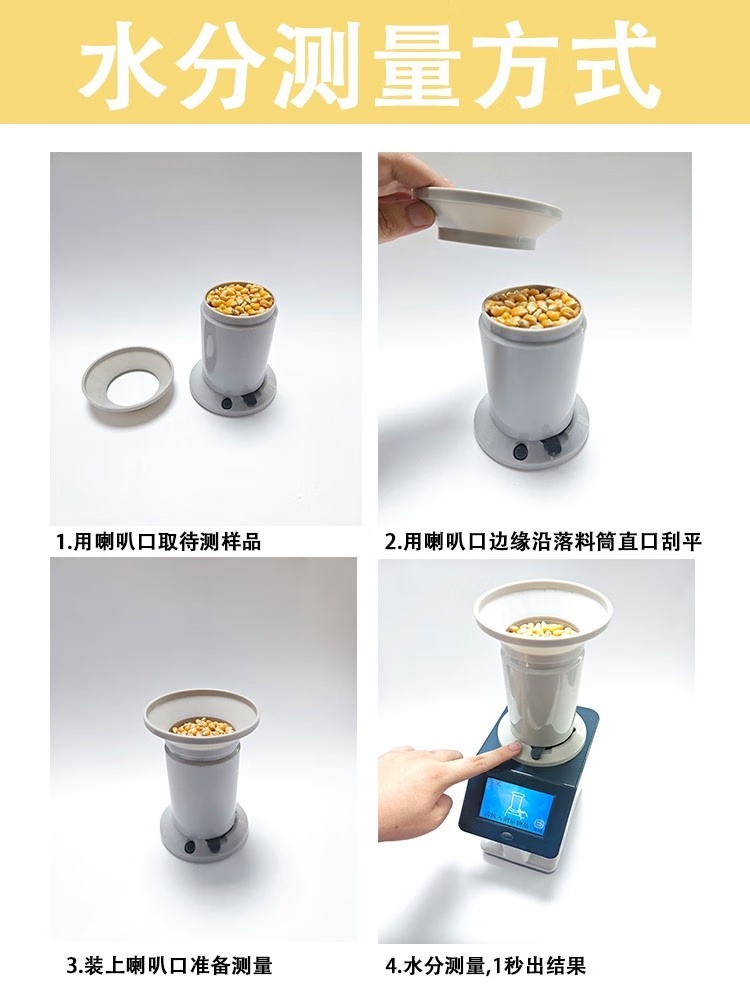 水分测量方式

1.用喇叭口取待测样品

2.用喇叭口边缘沿落料筒直口刮平

3.装上喇叭口准备测量

4.水分测量,1秒出结果