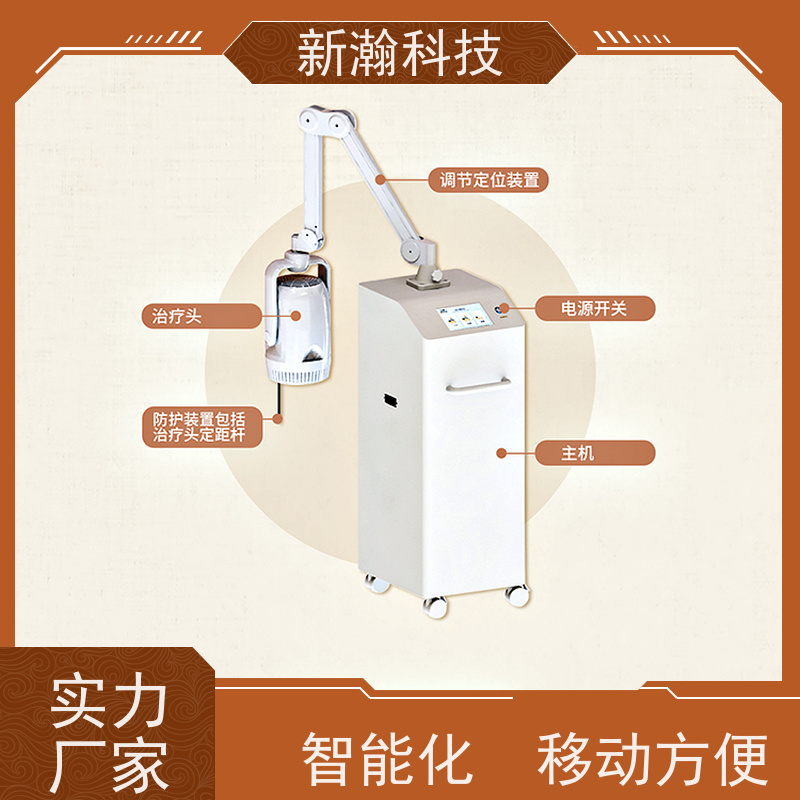 新瀚科技

调节定位装置

治疗头

电源开关

防护装置包括治疗头定距杆

主机

实力厂家

智能化 移动方便