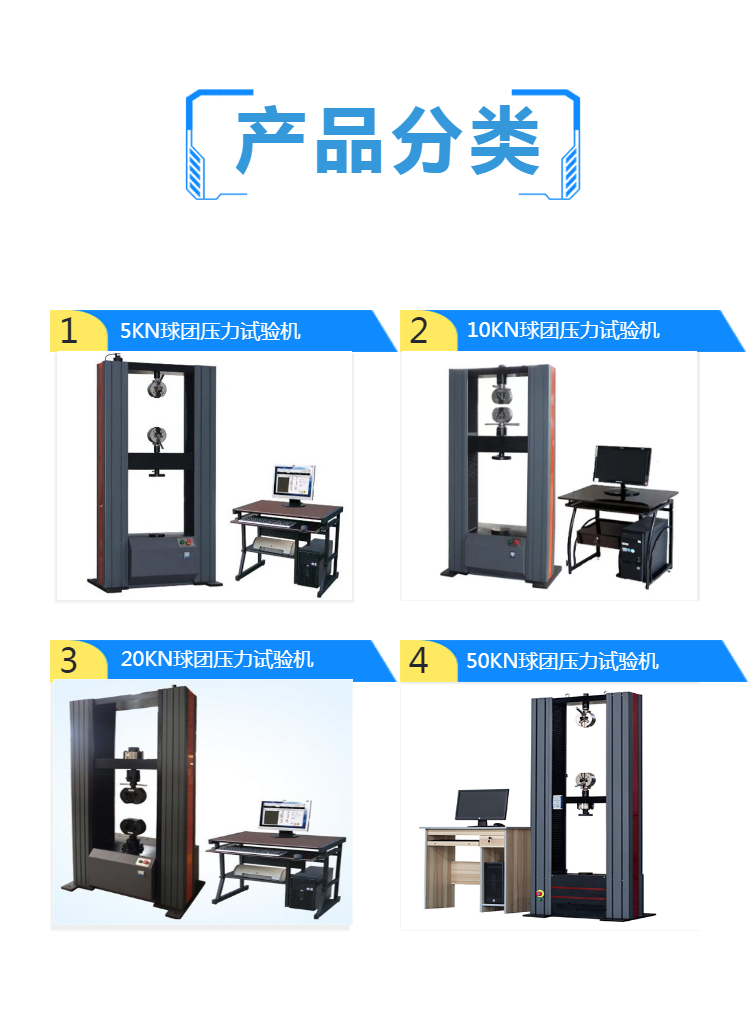 产品分类

1 5KN球团压力试验机

2 10KN球团压力试验机

3 20KN球团压力试验机

4 50KN球团压力试验机