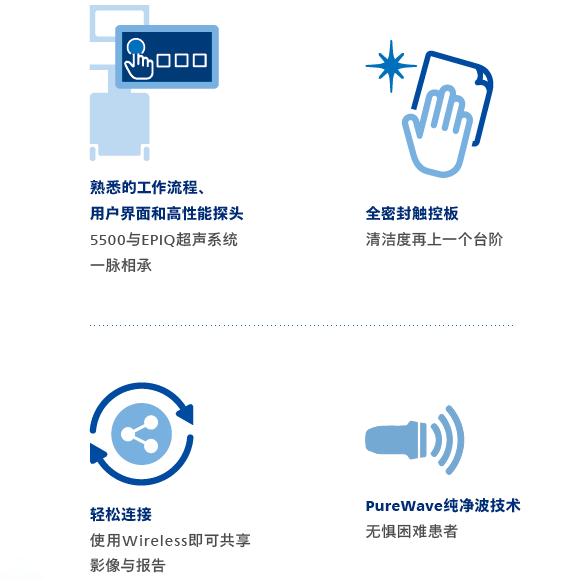 熟悉的工作流程、
用户界面和高性能探头
5500与EPIQ超声系统
一脉相承

全密封触控板
清洁度再上一个台阶

轻松连接
使用Wireless即可共享
影像与报告

PureWave纯净波技术
无惧困难患者