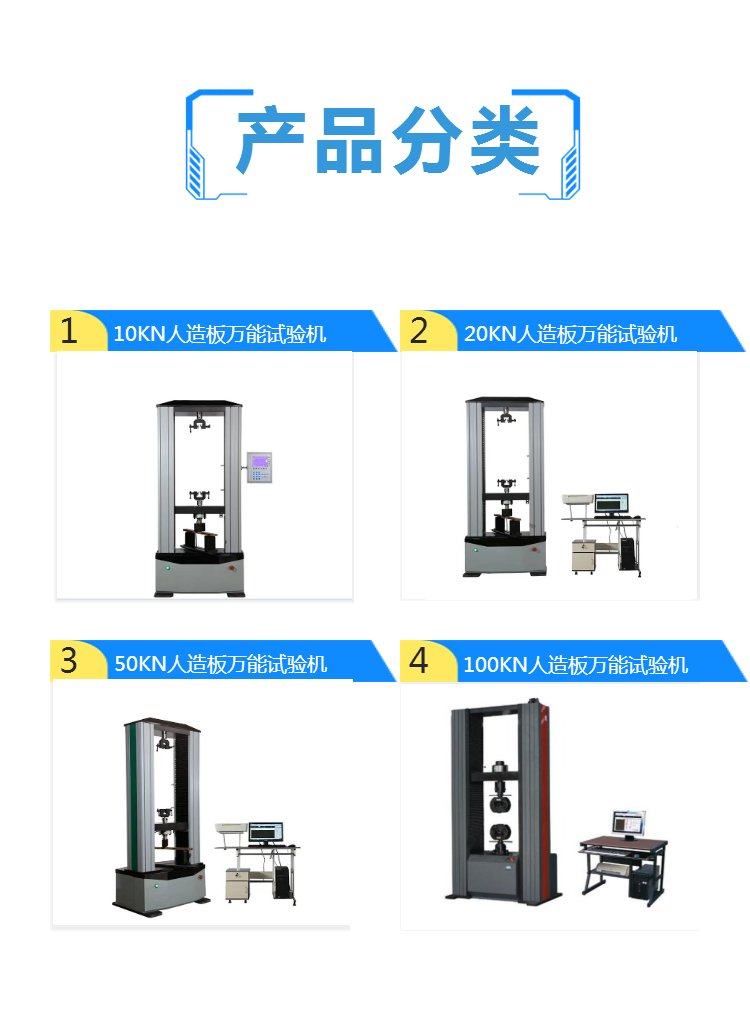 产品分类

1 10KN人造板万能试验机

2 20KN人造板万能试验机

3 50KN人造板万能试验机

4 100KN人造板万能试验机